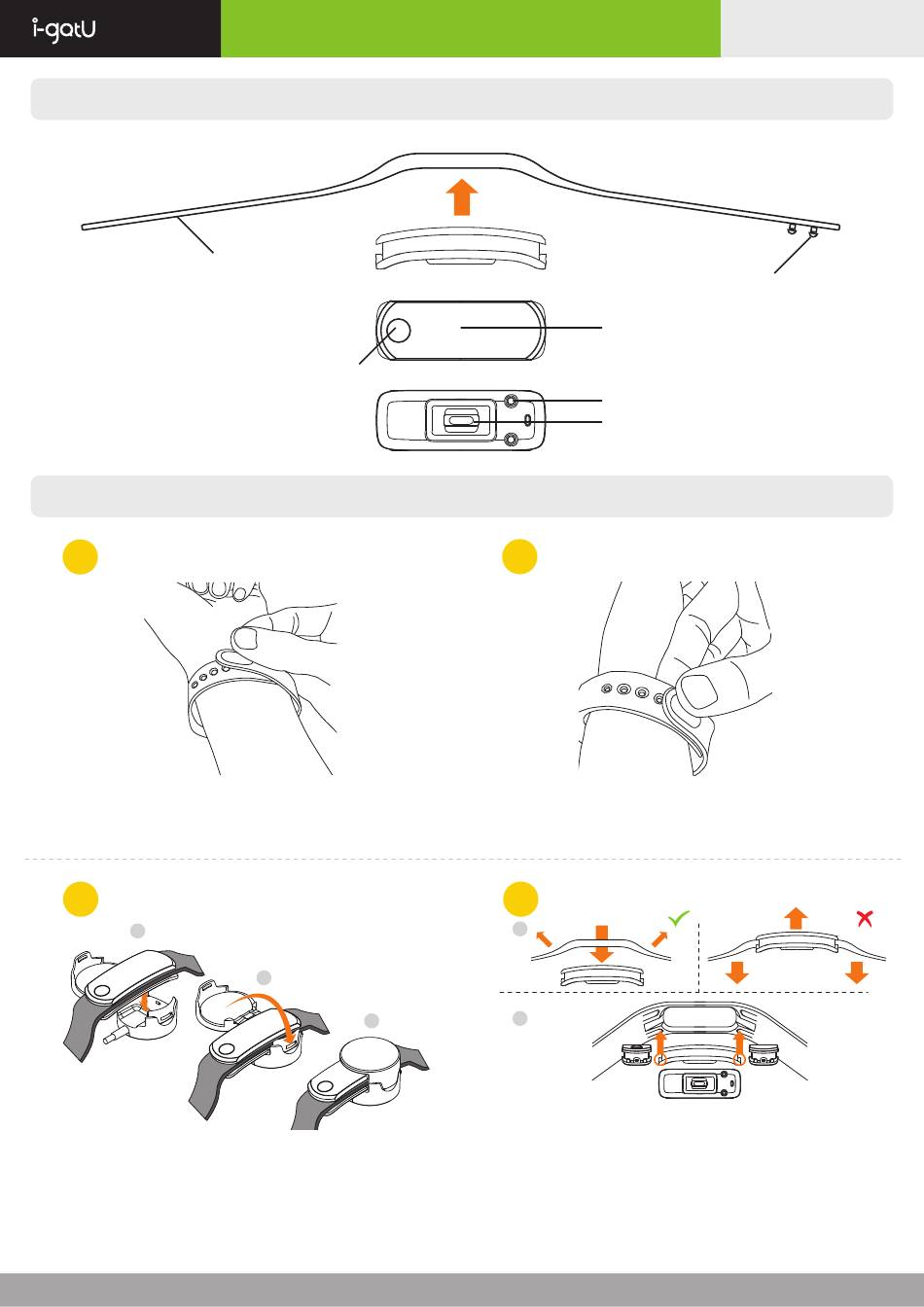 i-gotU