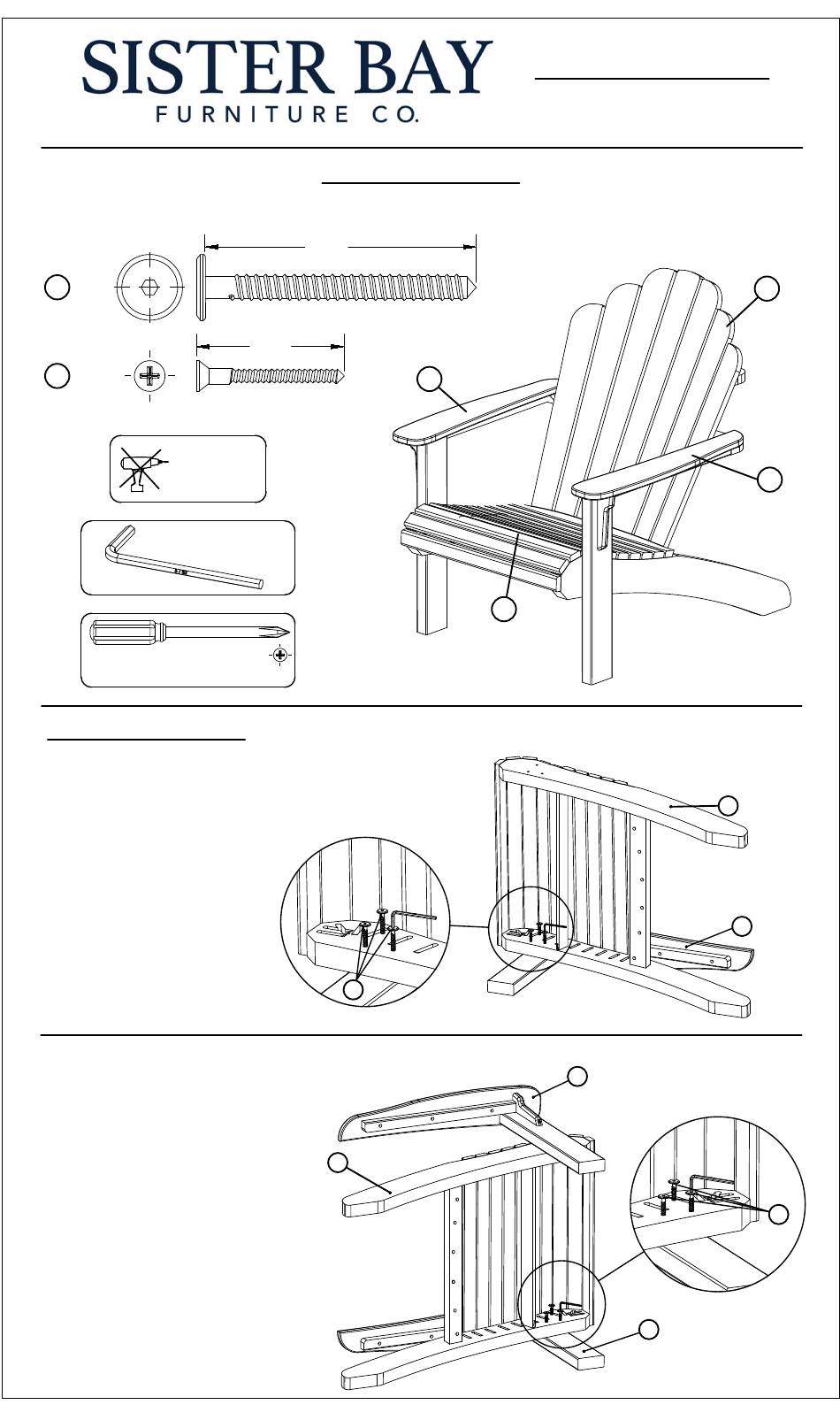 SISTER BAY
FURNITURE CO.