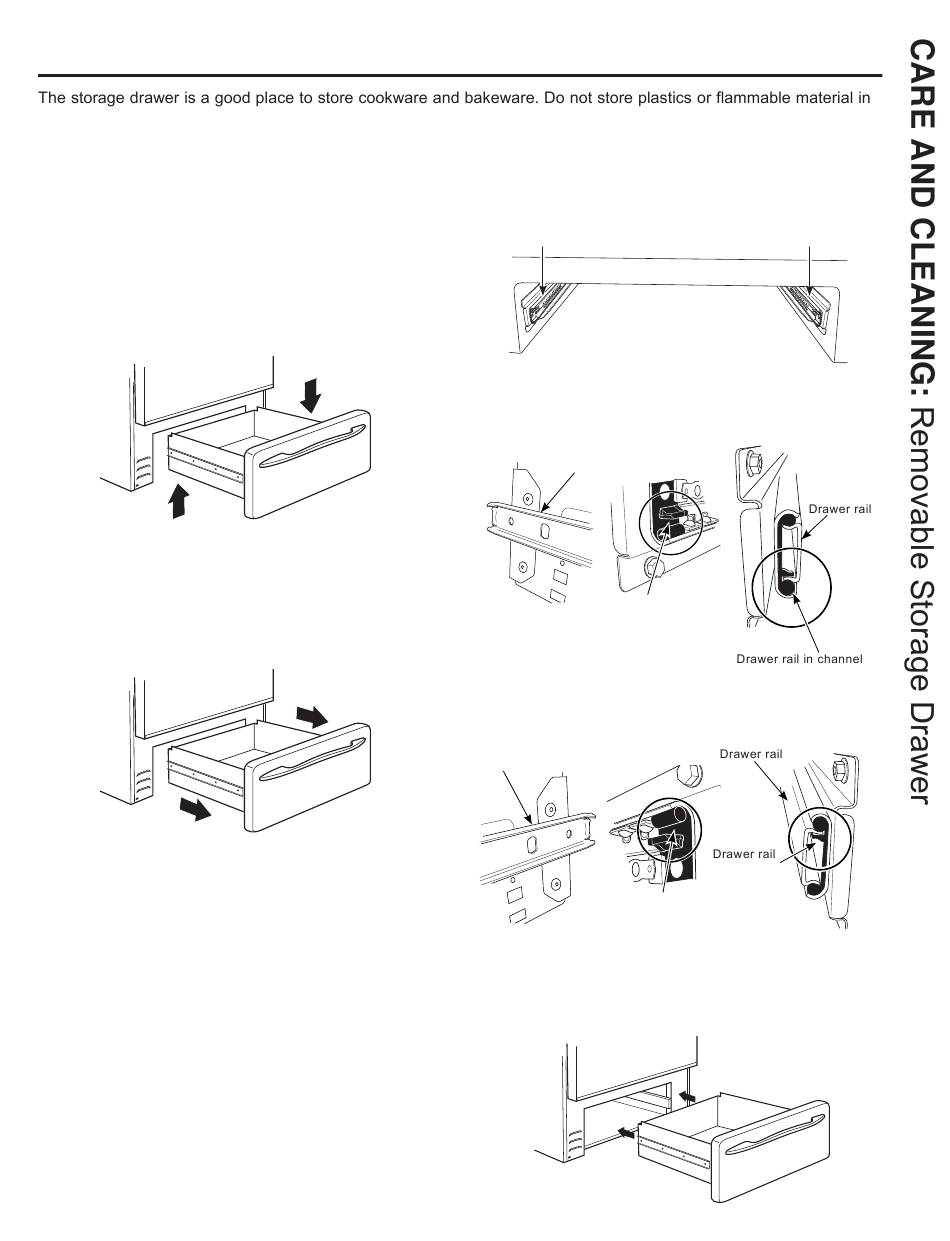 The storage drawer is a good place to store cookware and bakeware. Do not store plastics or flammable material in

Drawer rail

Drawer rail in channel

Drawer rail

Drawer rail

CARE AND CLEANING: Removable Storage Drawer