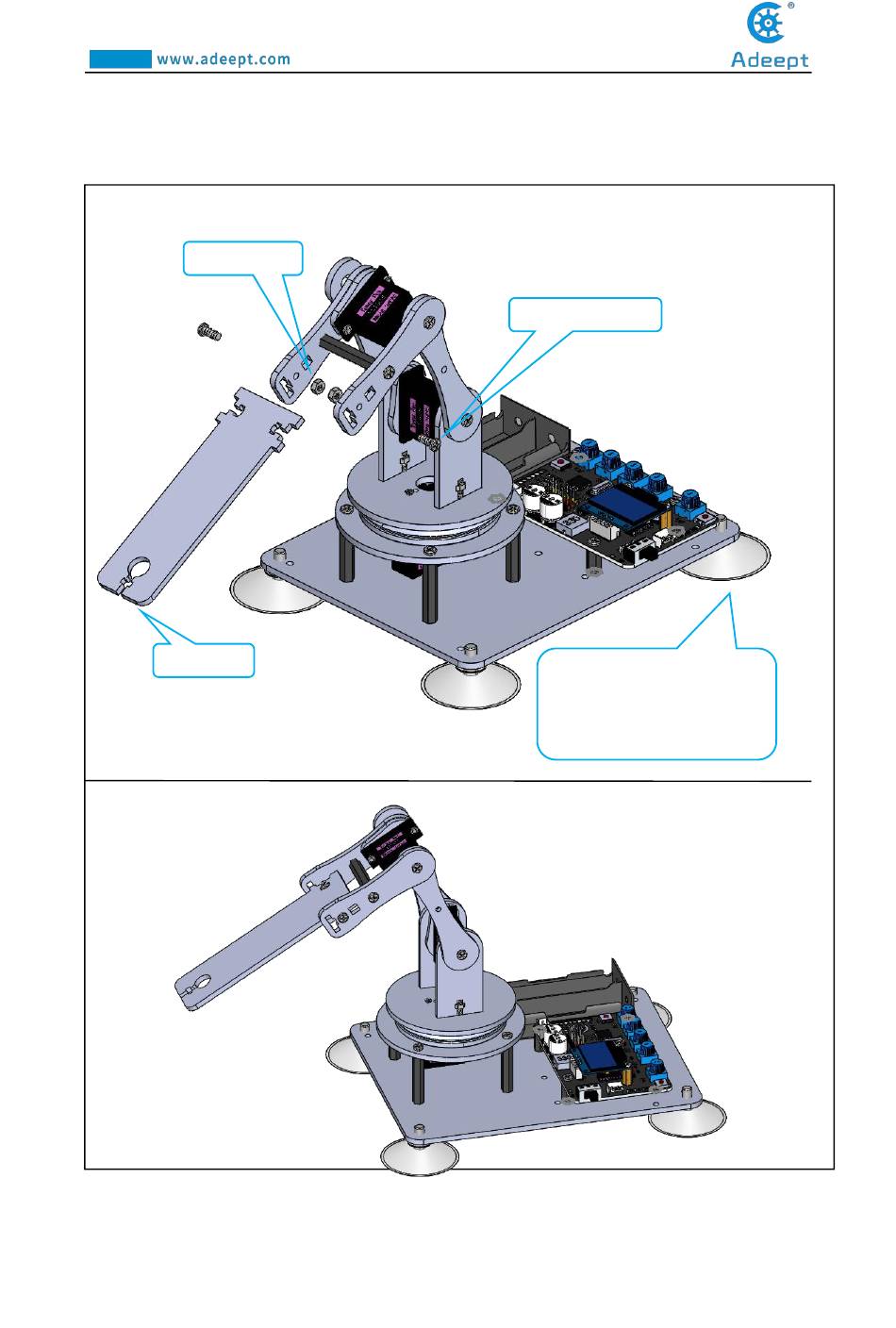 www.adeept.com

Adeept