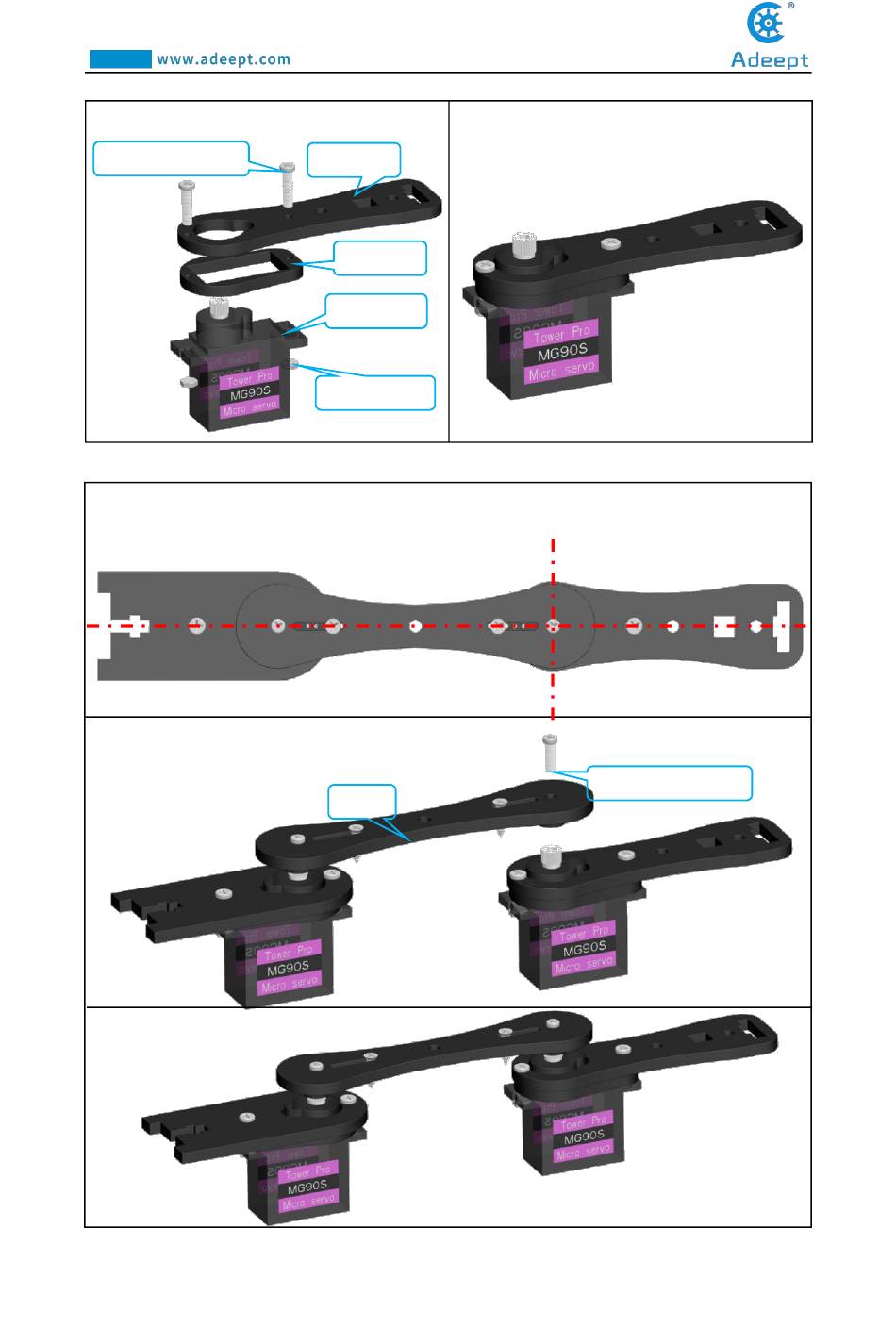 www.adeept.com

Adeept

Tower Pro
MG90S
Micro servo

Tower Pro
MG90S
Micro servo

Tower Pro
MG90S
Micro servo

Tower Pro
MG90S
Micro servo

Tower Pro
MG90S
Micro servo

Tower Pro
MG90S
Micro servo