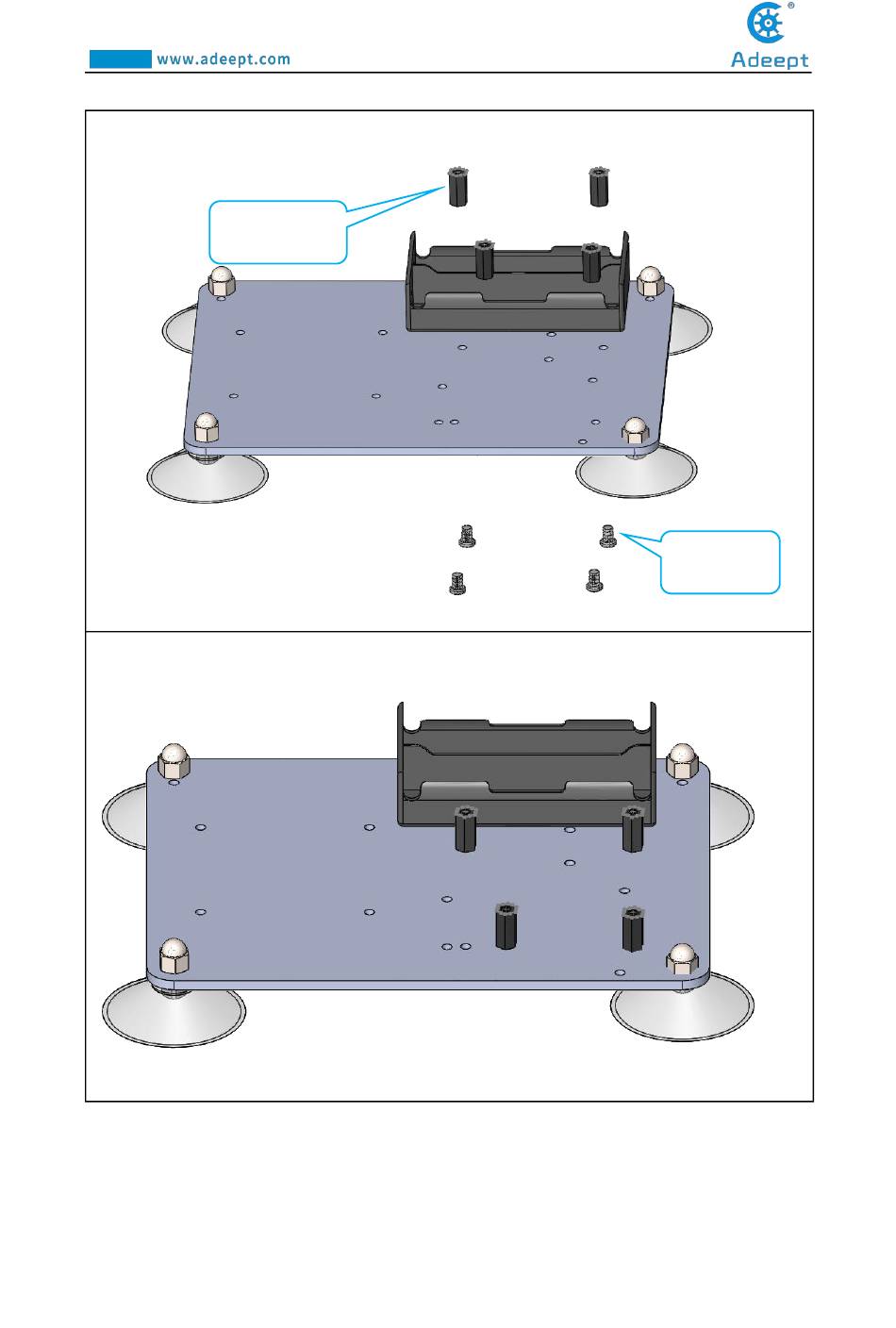 www.adeept.com

Adeept