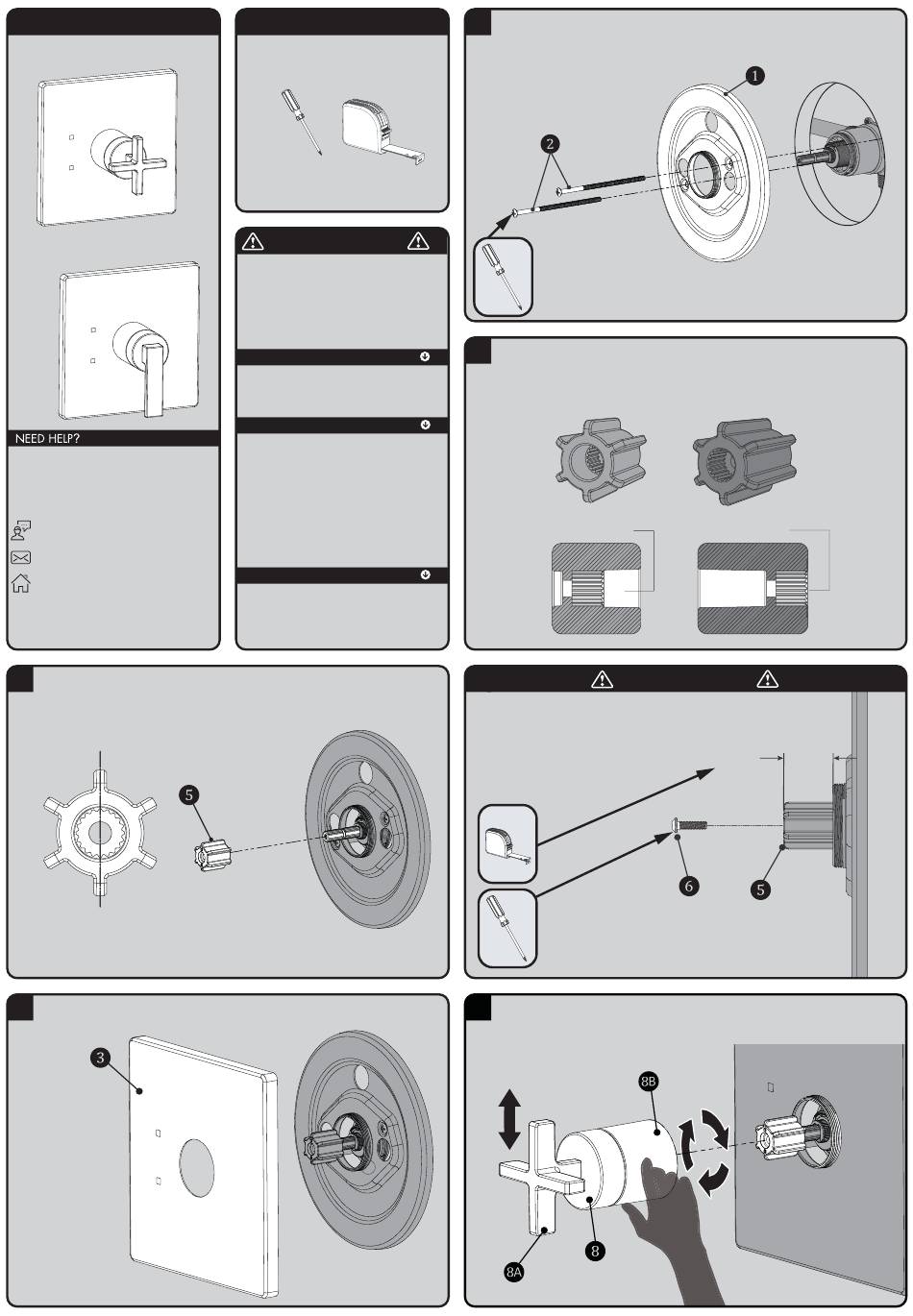 NEED HELP?

1

2

5

6

5

3

8B

8

8A