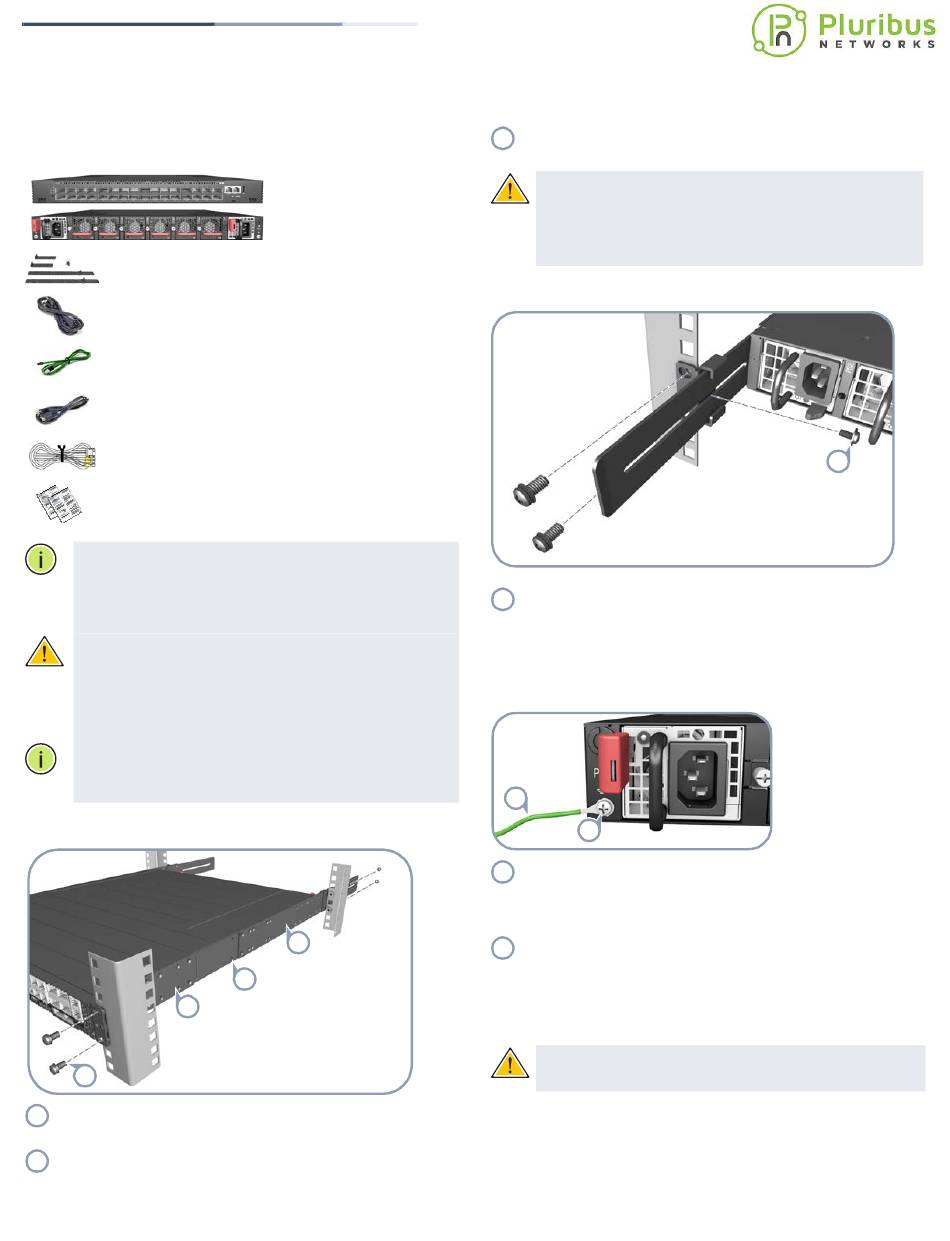 Pluribus
NETWORKS