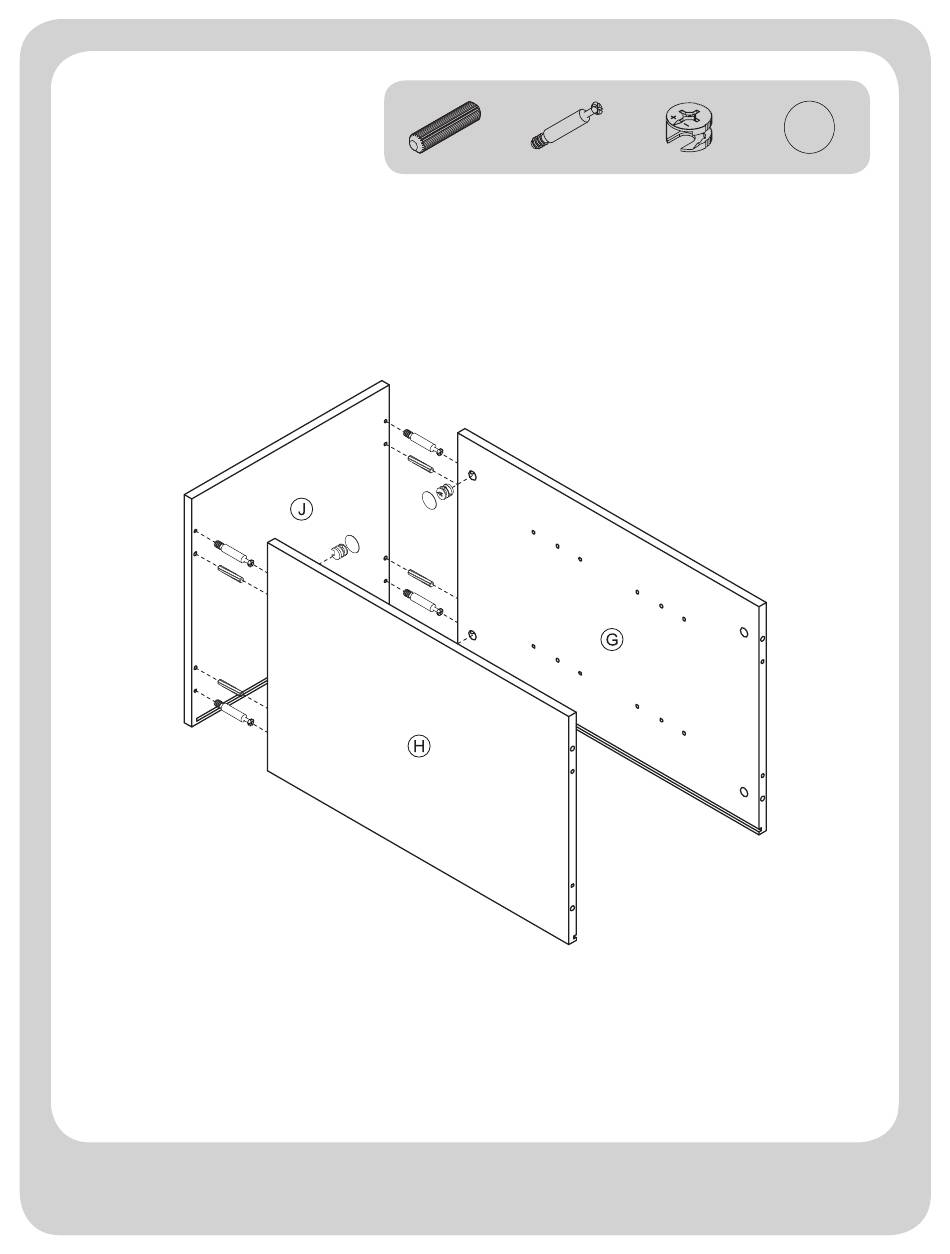 J

G

H