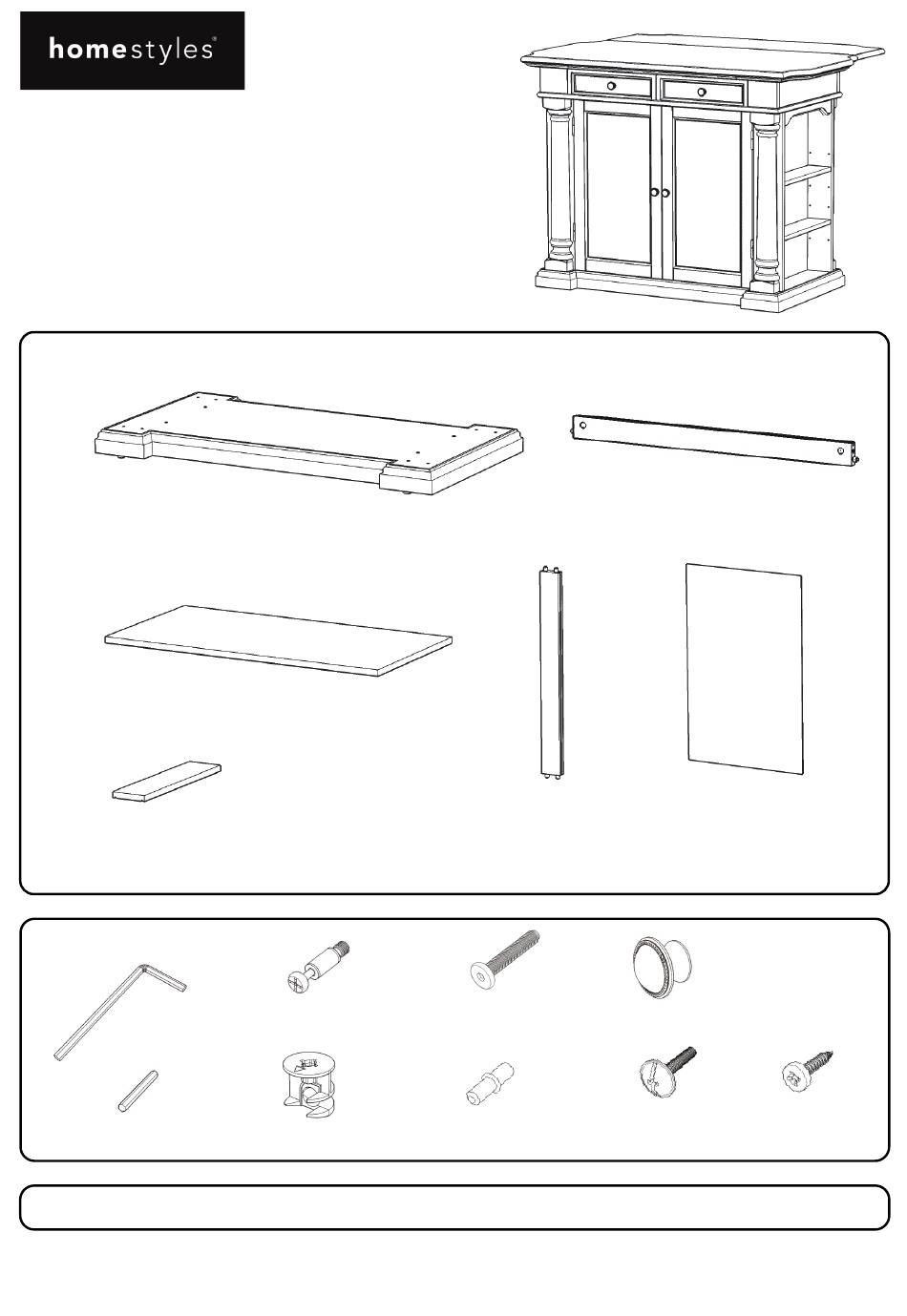 homestyles®