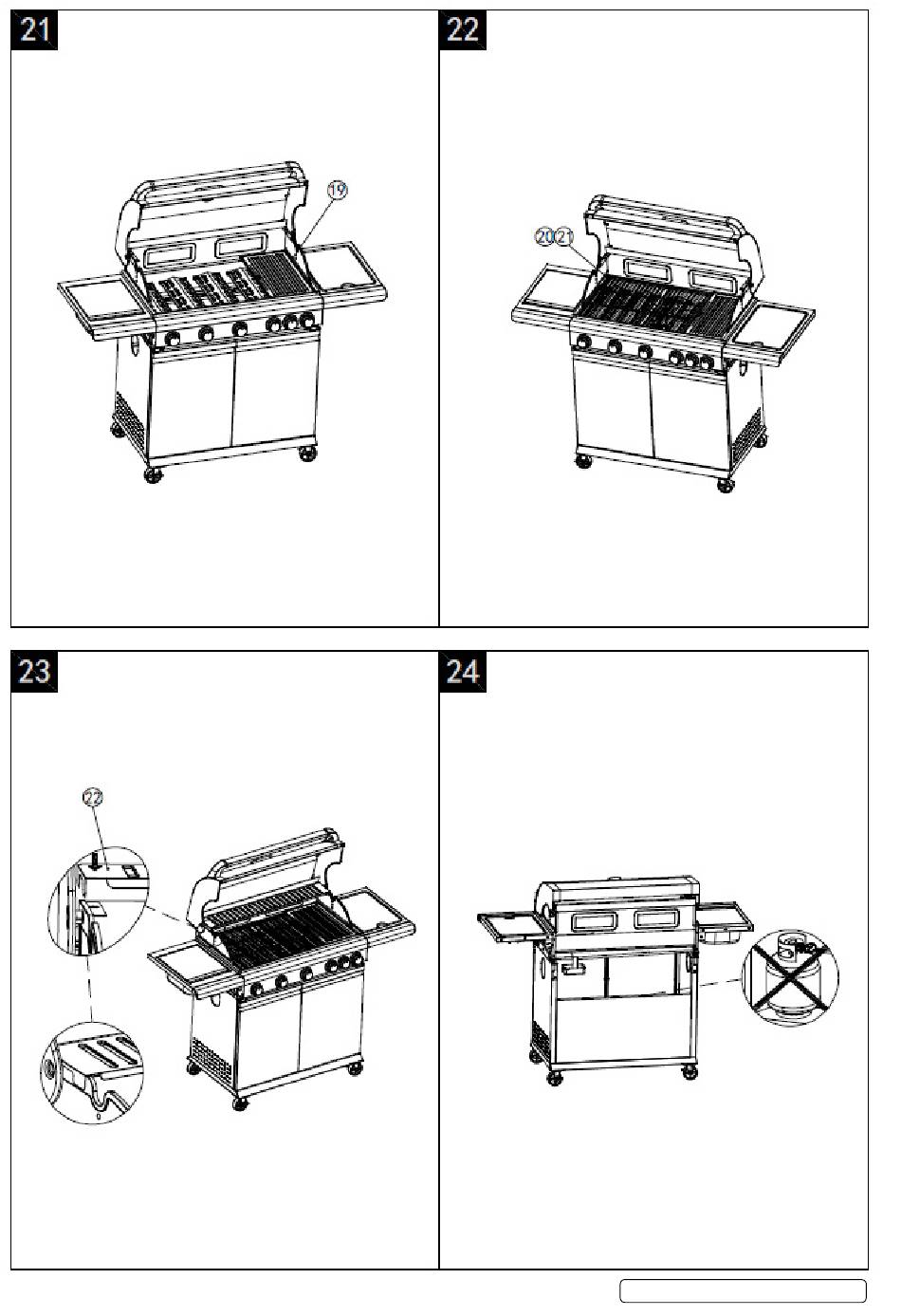 21

19

22

20 21

23

22

24