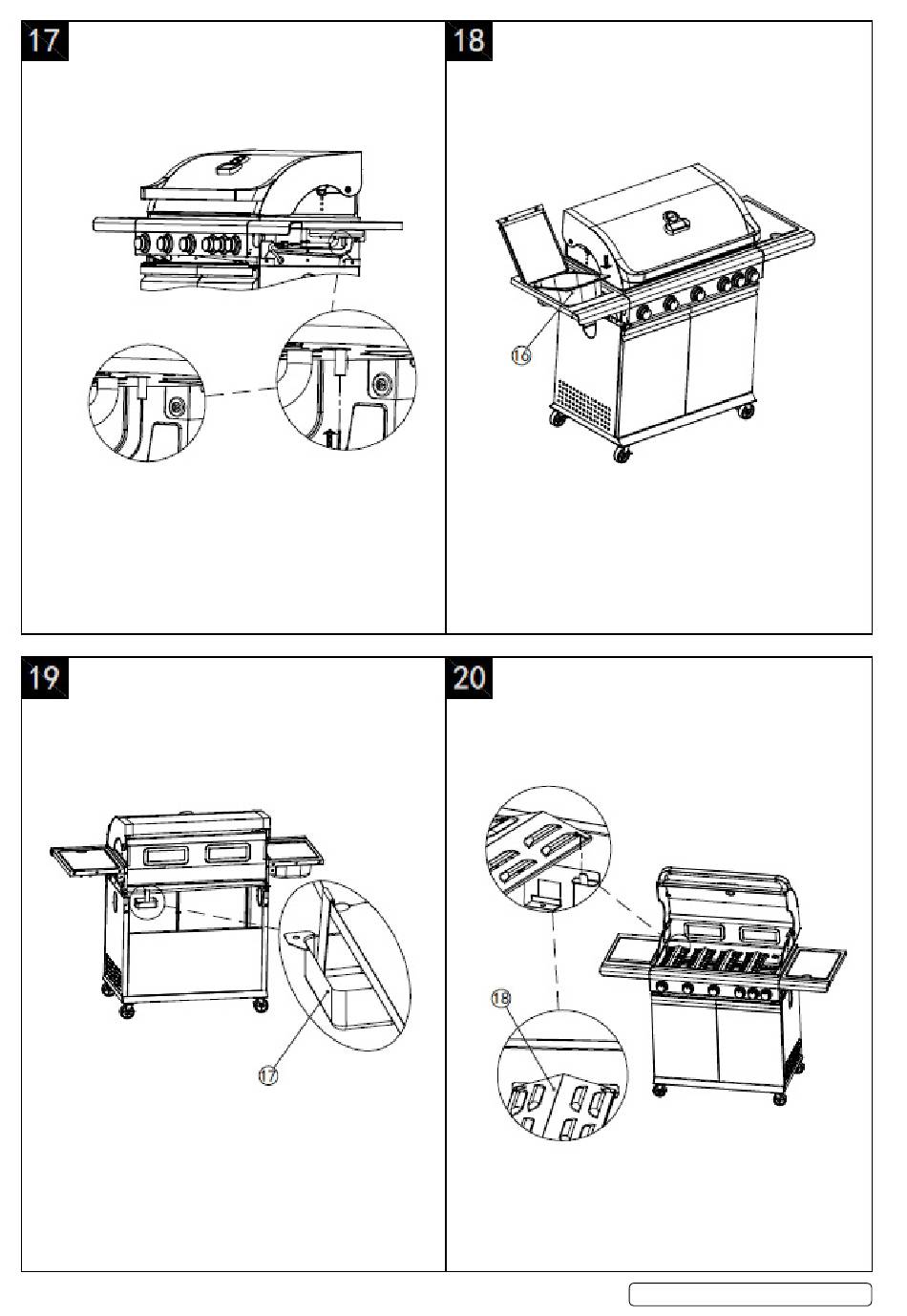 17

18

16

19

17

20

18