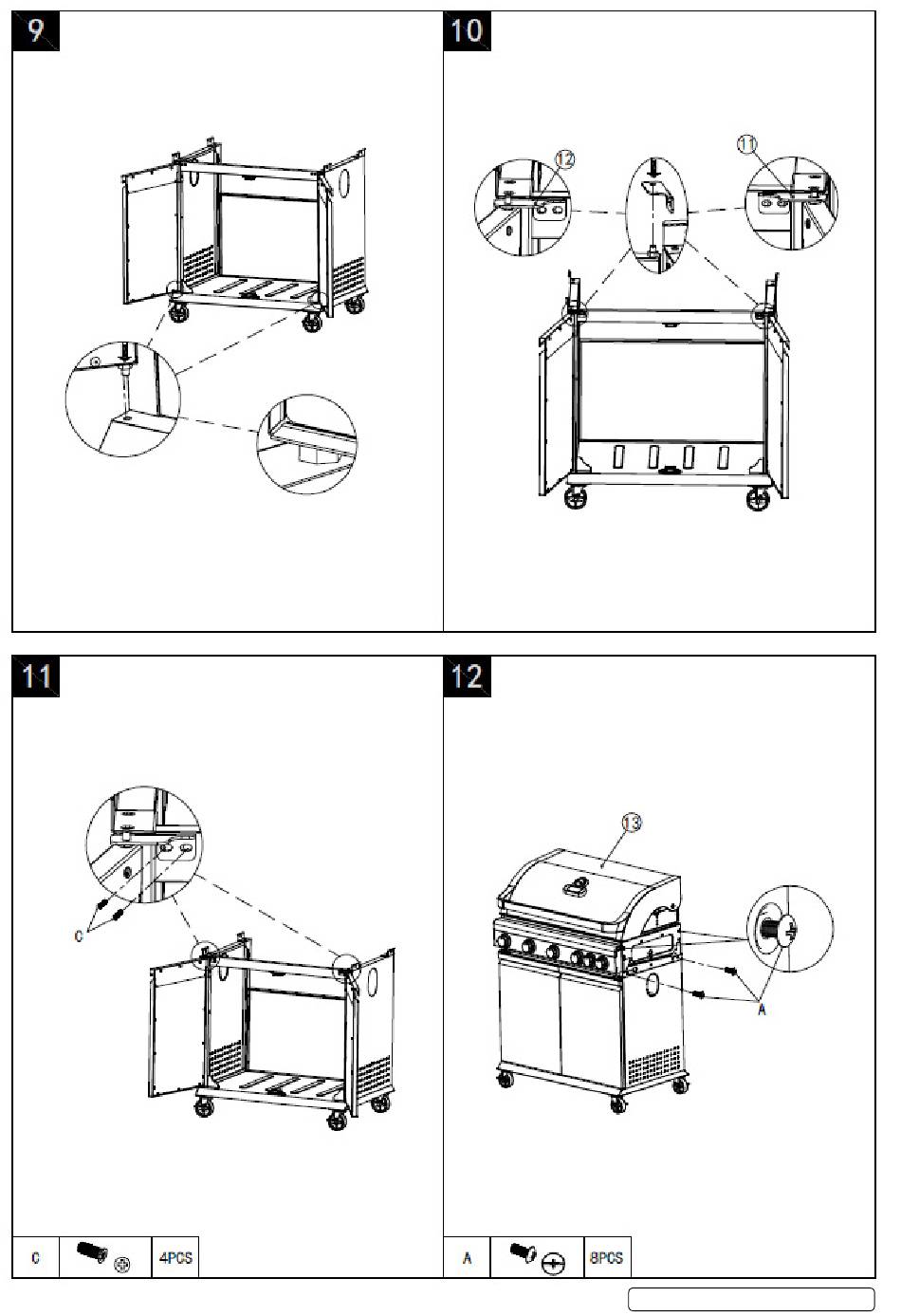 9

10

12

11

11

C

C

4PCS

12

13

A

A

8PCS