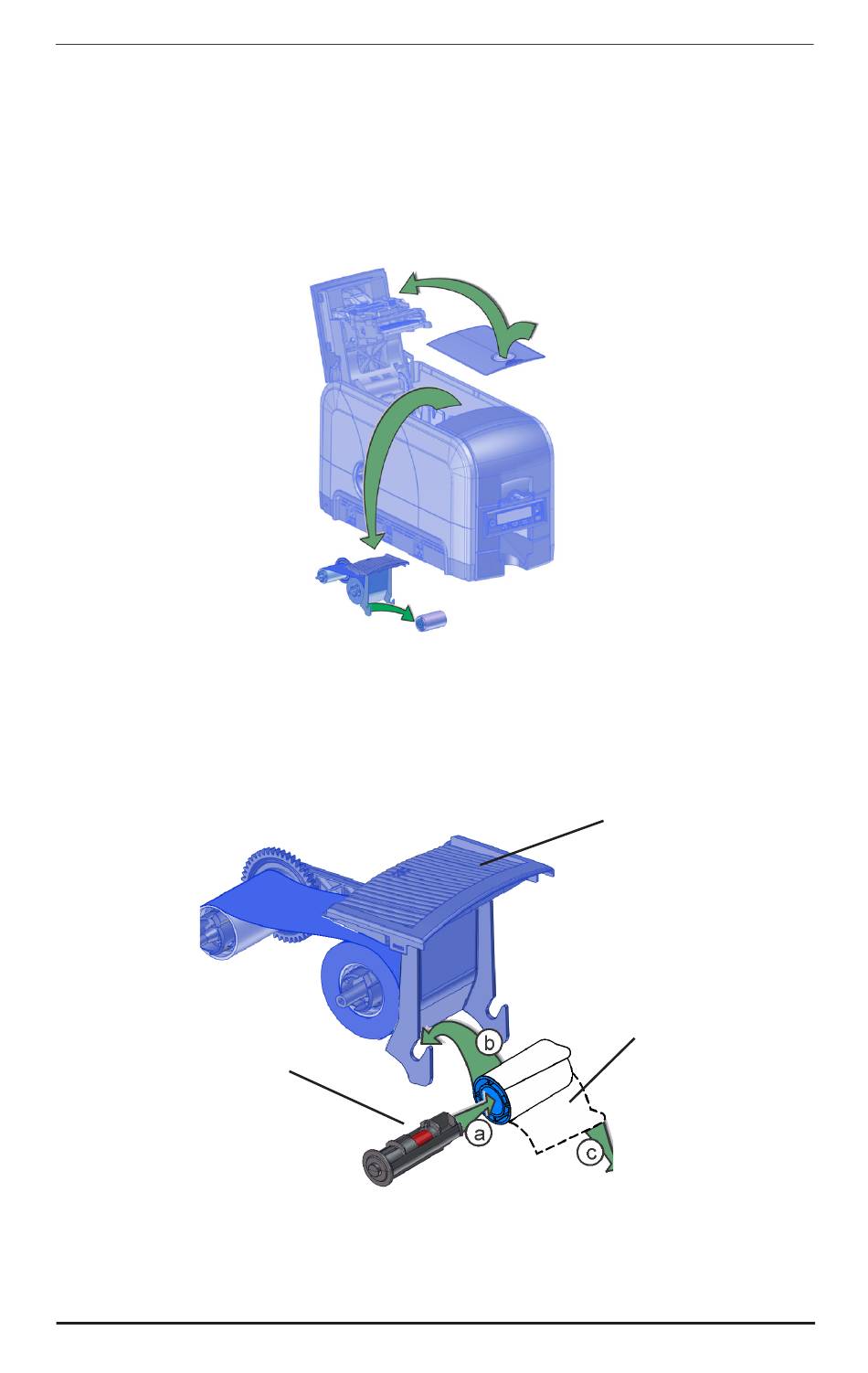 b

a

c