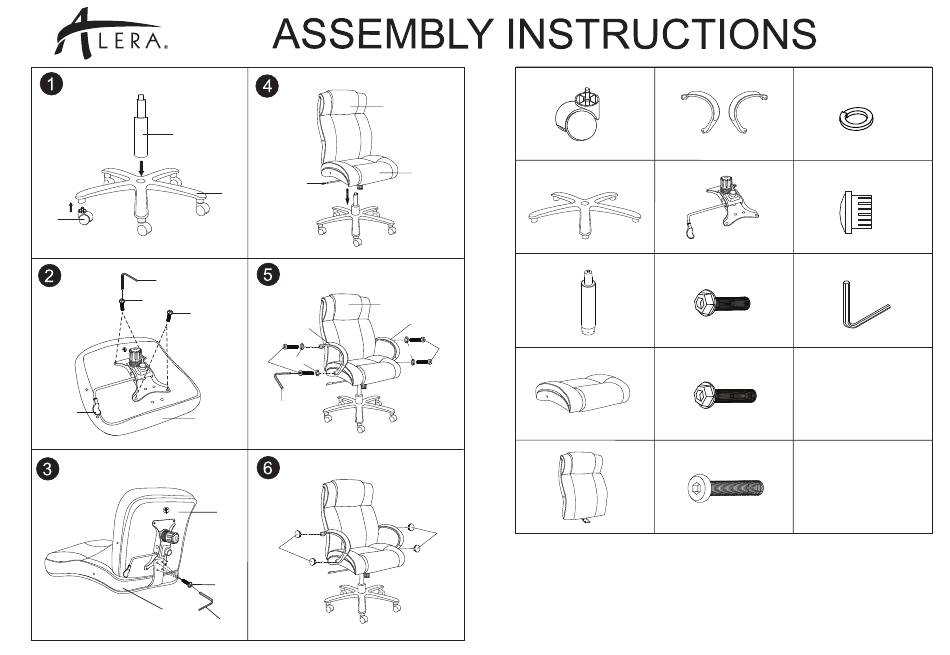 ALERA.

ASSEMBLY INSTRUCTIONS

1

4

2

5

3

6