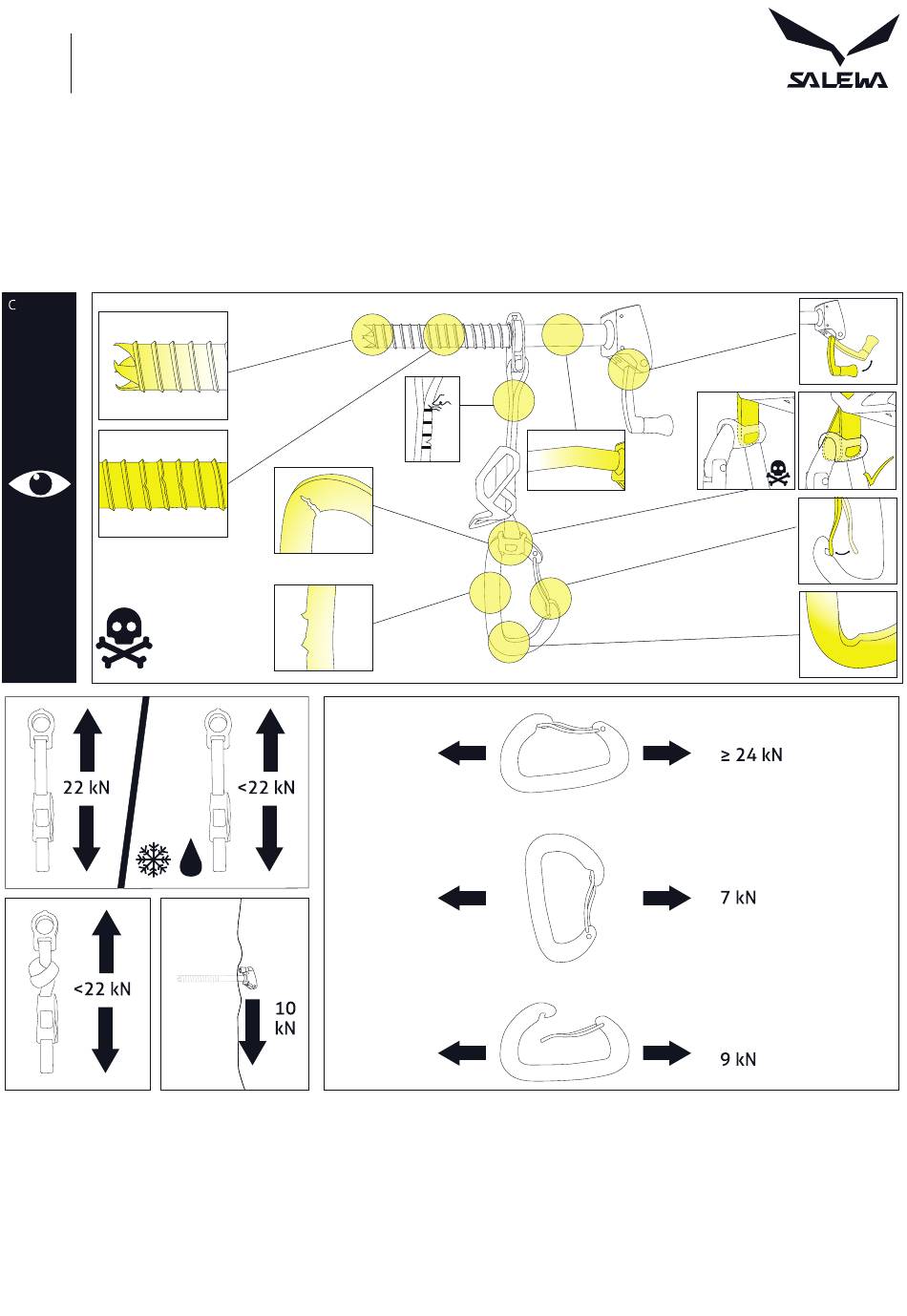 SALEWA

C

22 kN

<22 kN

<22 kN

10 kN

≥ 24 kN

7 kN

9 kN