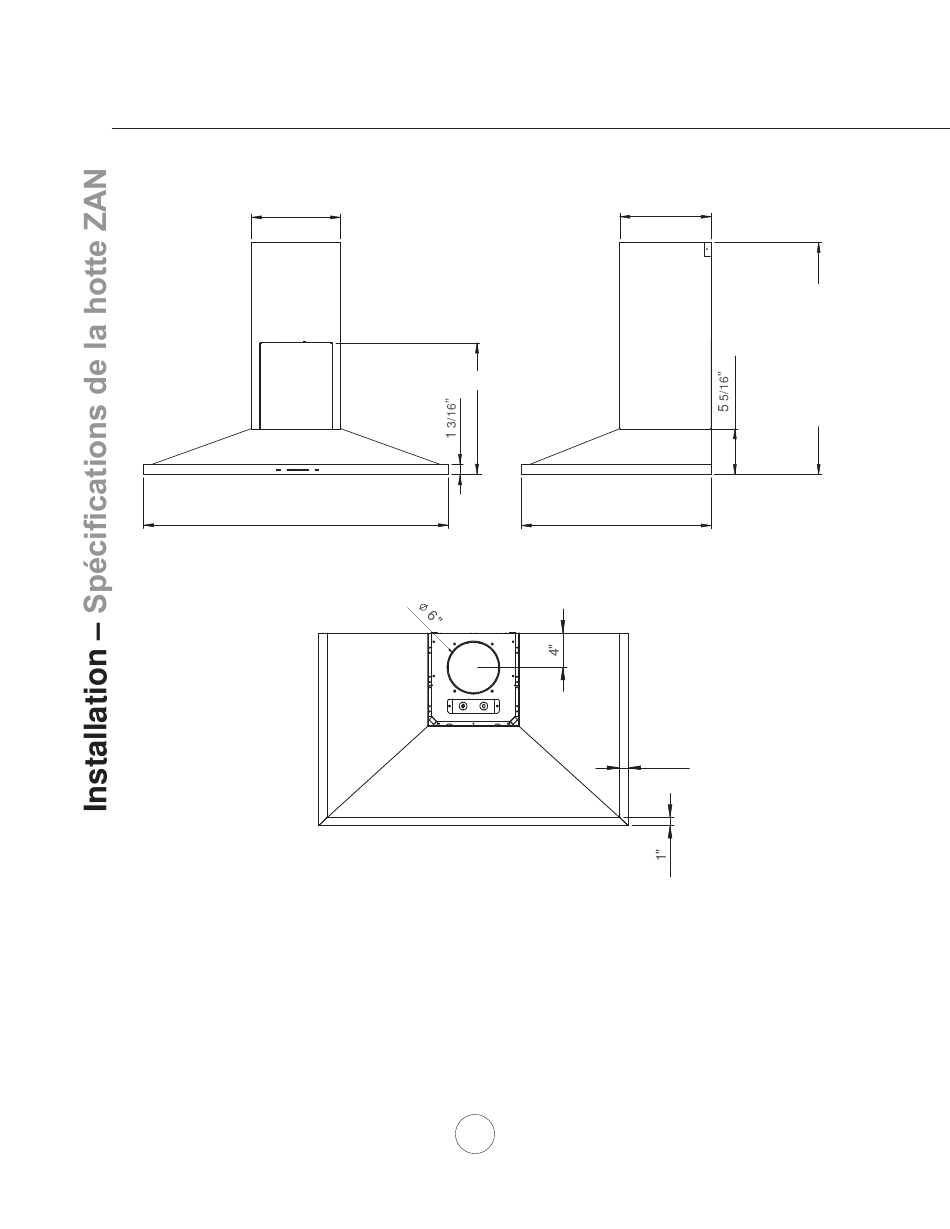 Installation – Spécifications de la hotte ZAN

1 3/16"

5 5/16"

⌀ 6"

4"

1"