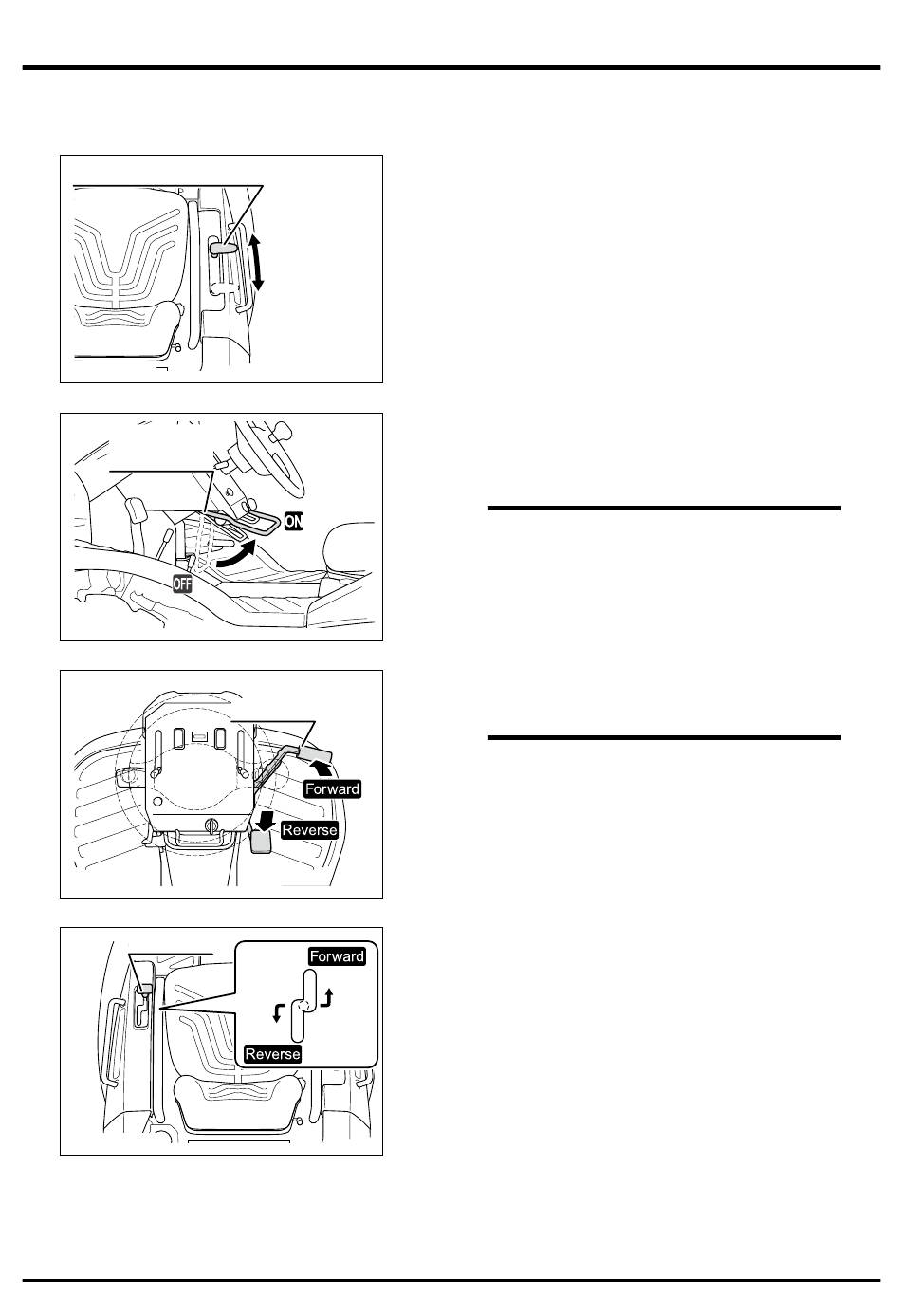 ON
OFF
Forward
Reverse
Forward
Reverse