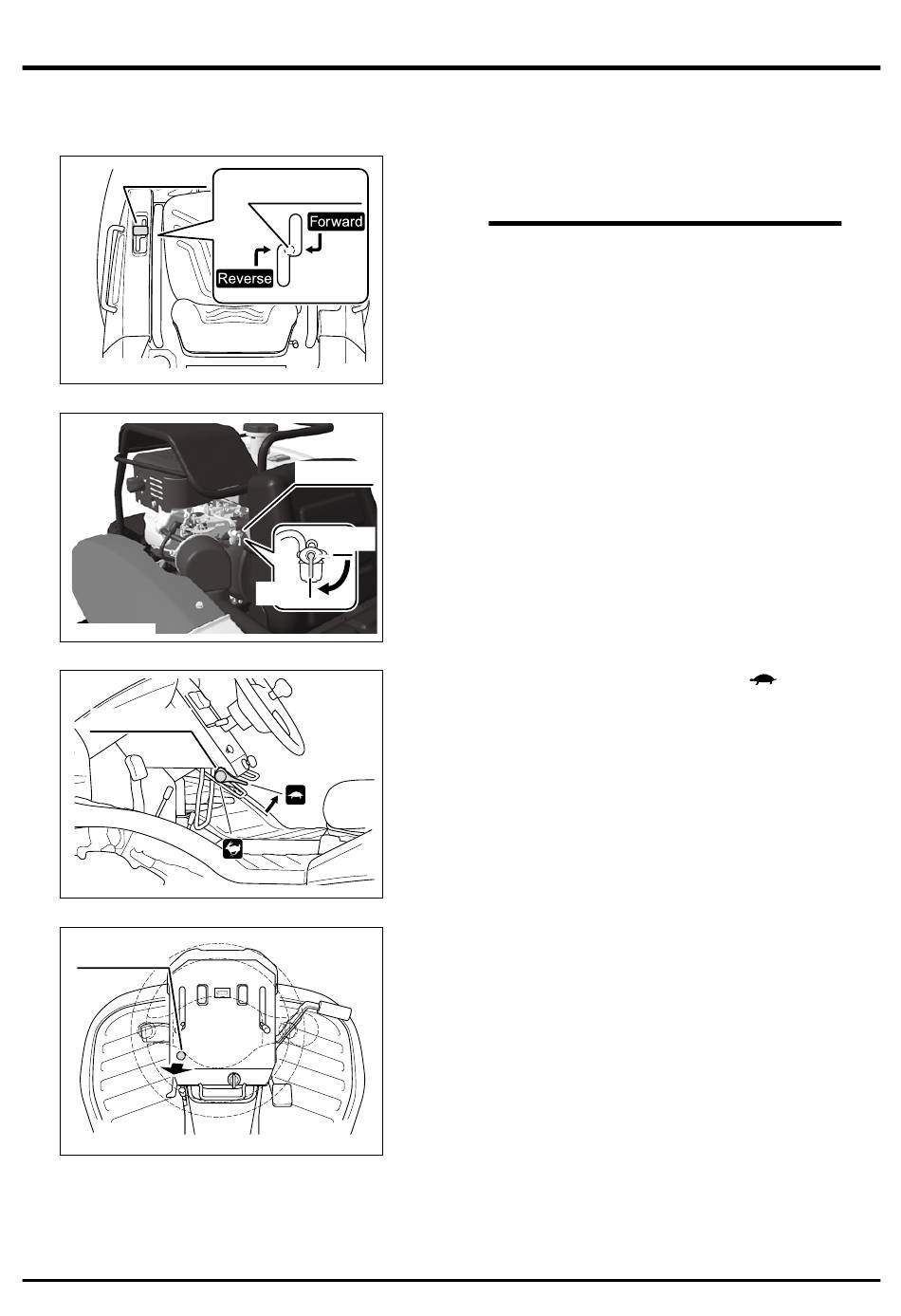 Forward

Reverse