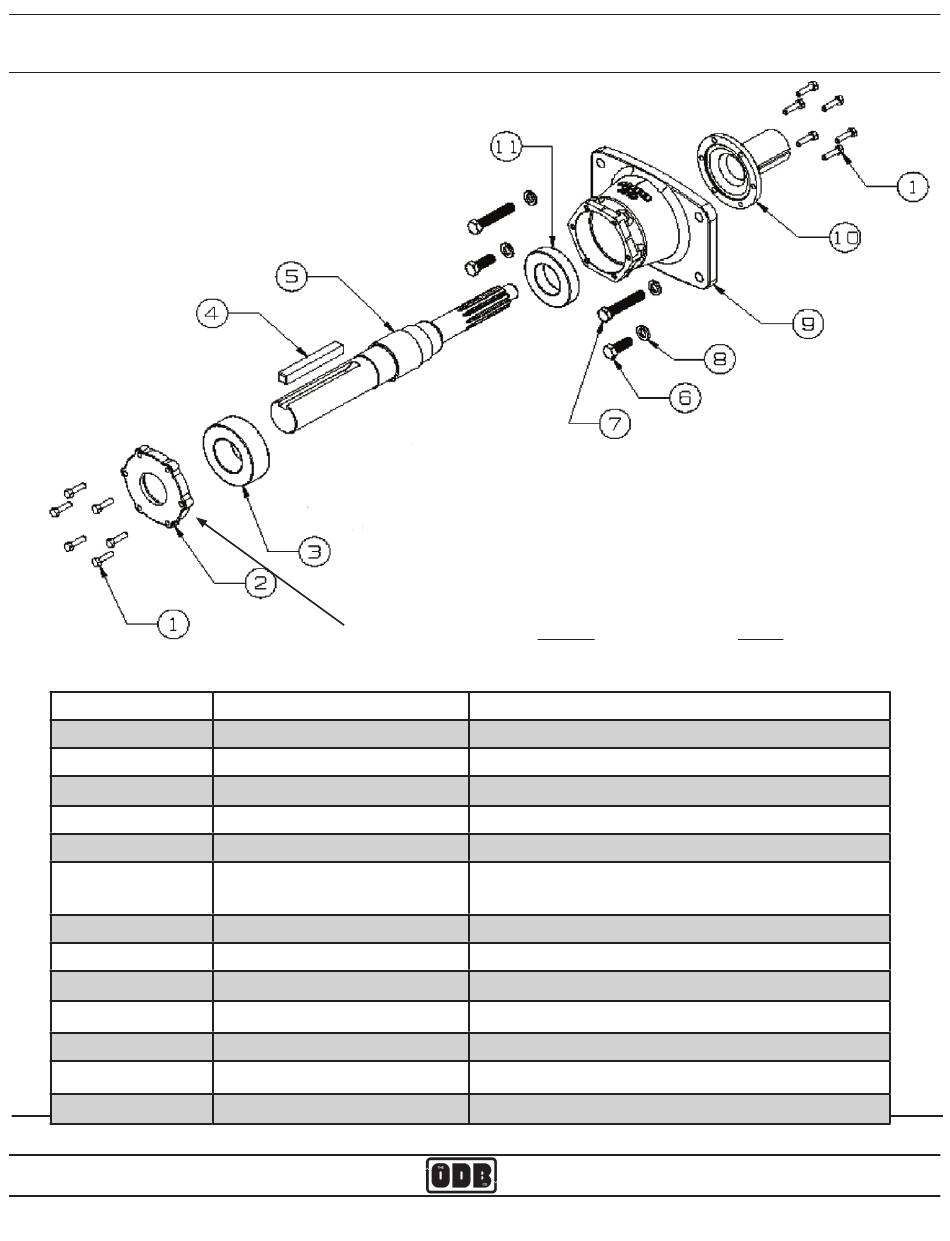 11

1

10

9

5

4

8

6

7

3

2

1

ODB