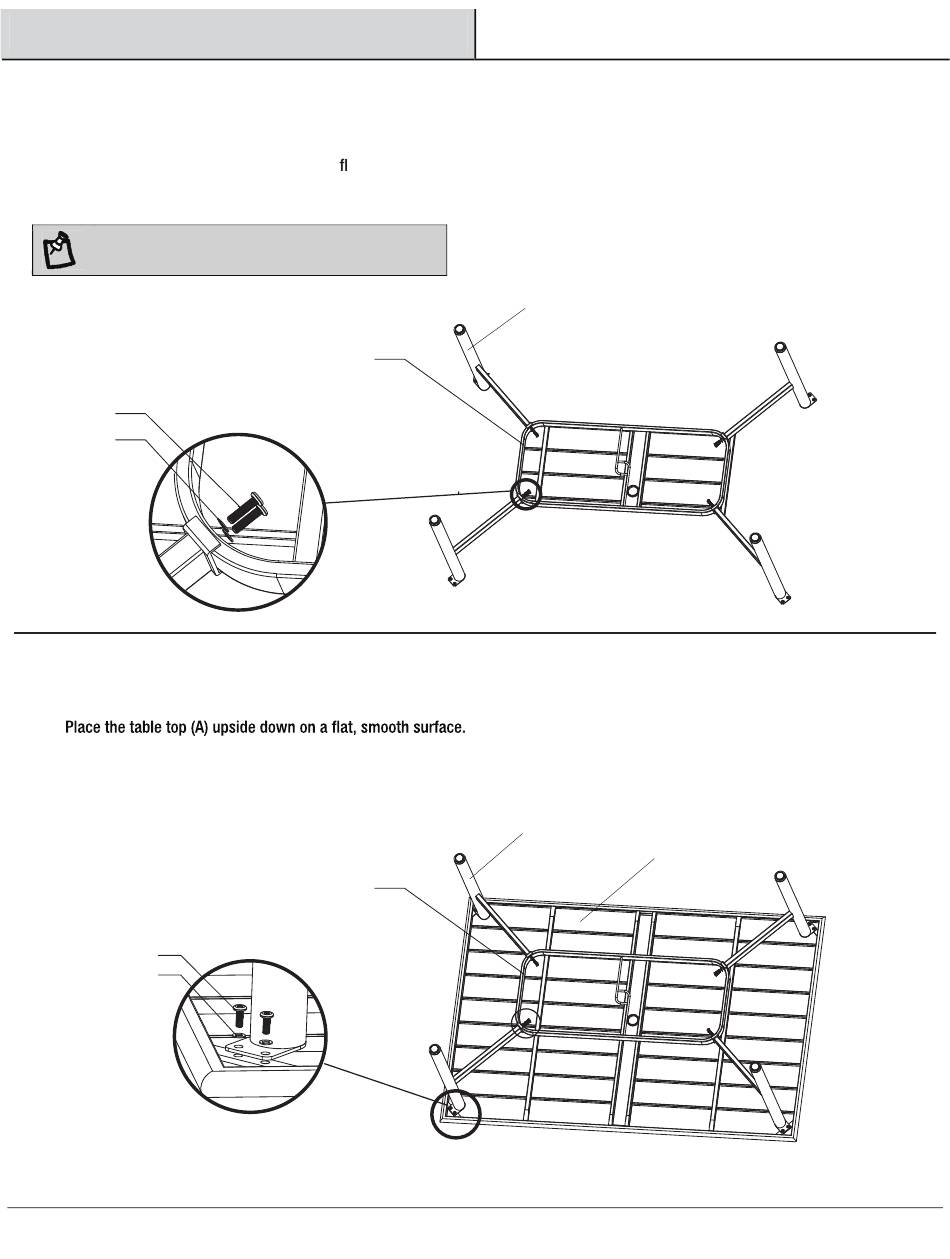 fl

Place the table top (A) upside down on a flat, smooth surface.