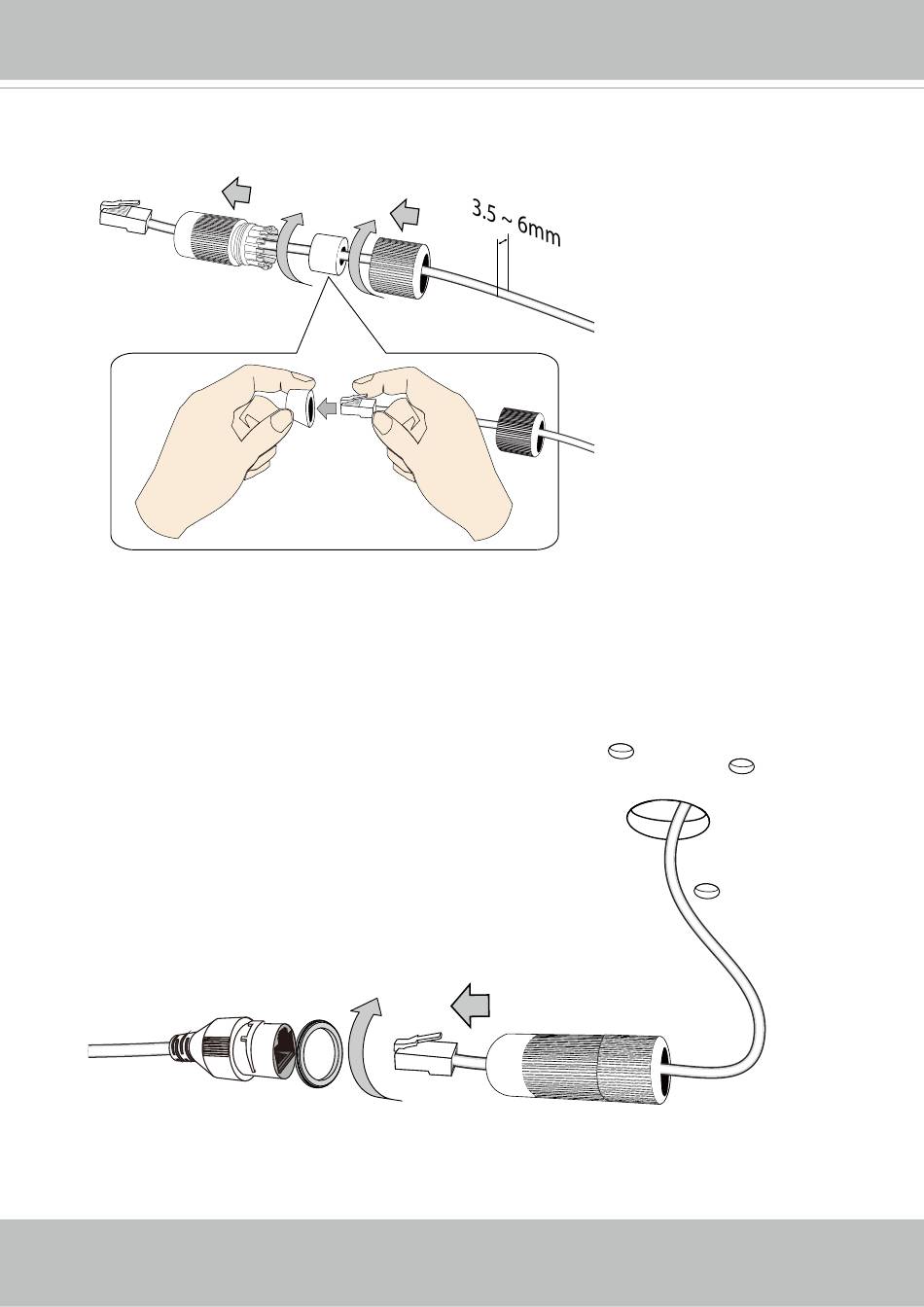 3.5 ~ 6mm