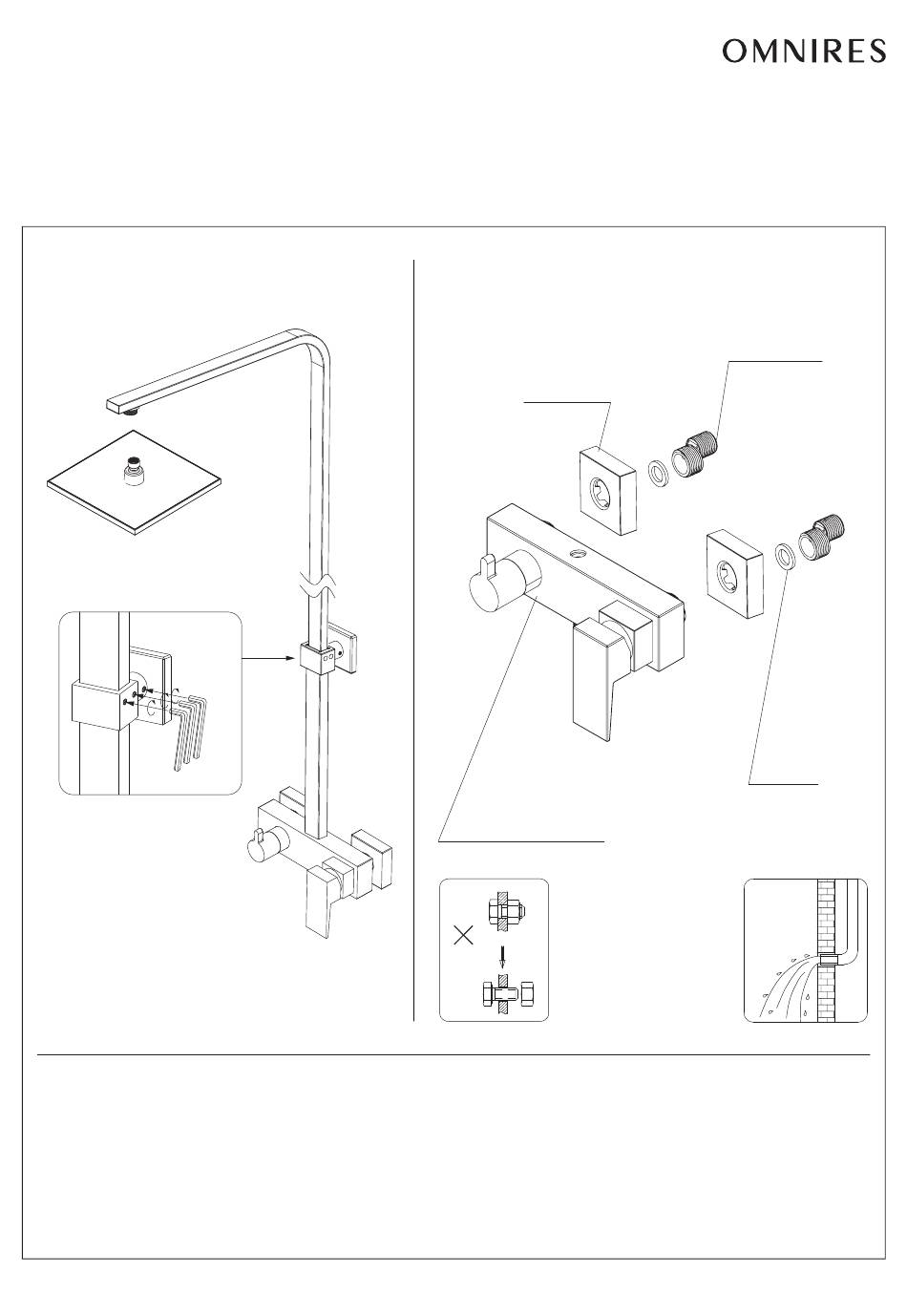 OMNIRES