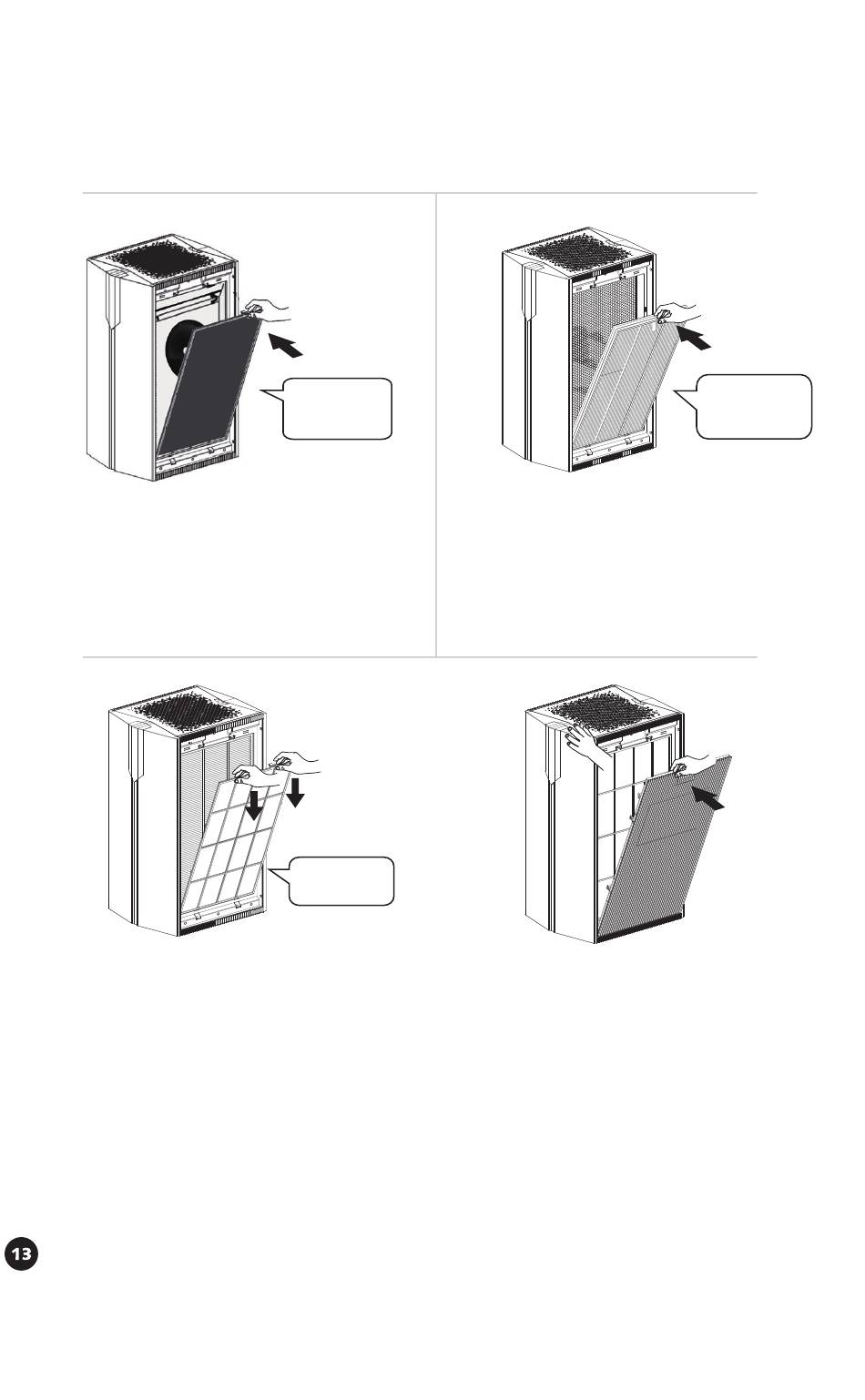 13