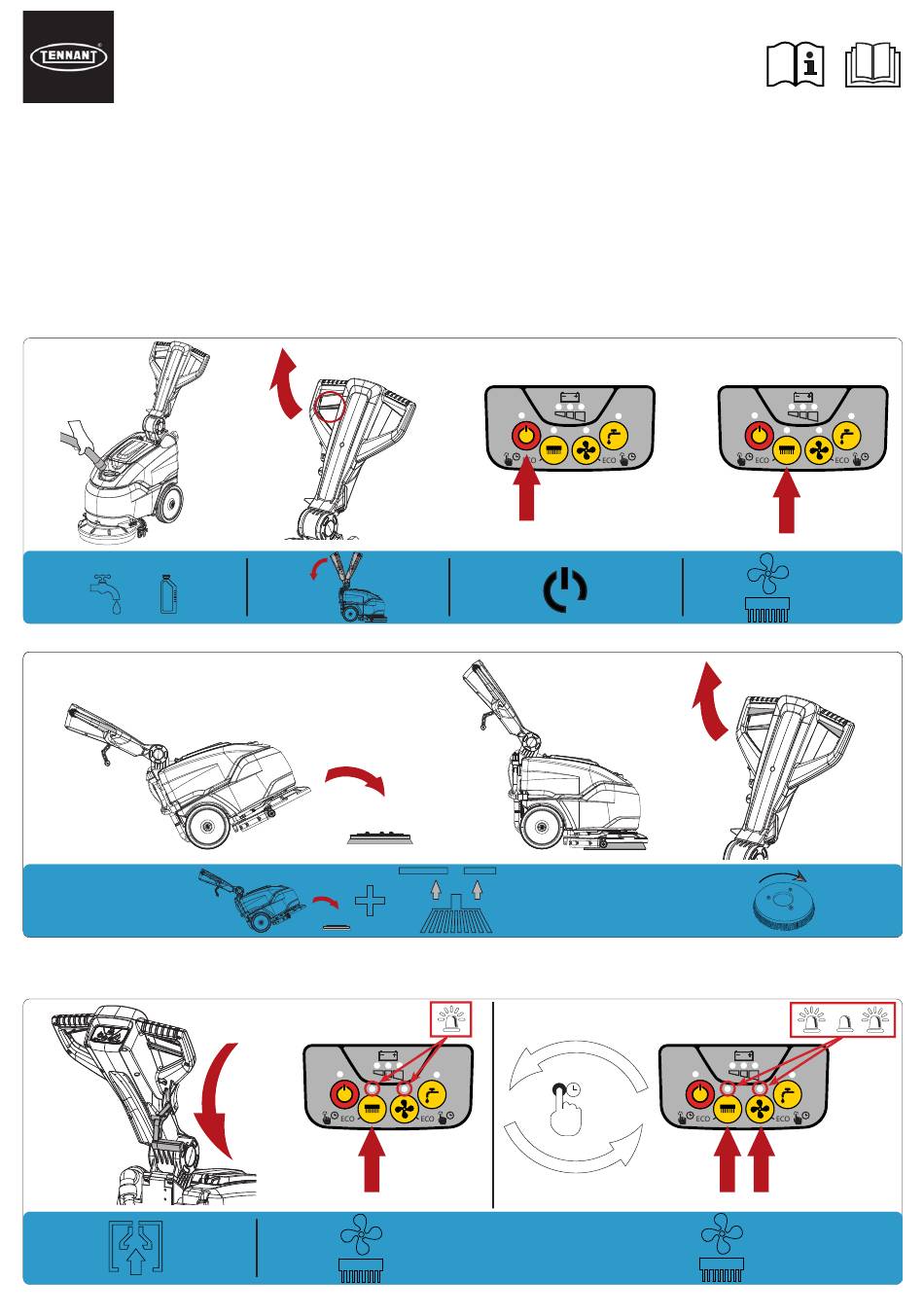 TENNANT

ECO ECO

ECO ECO

ECO ECO

ECO ECO