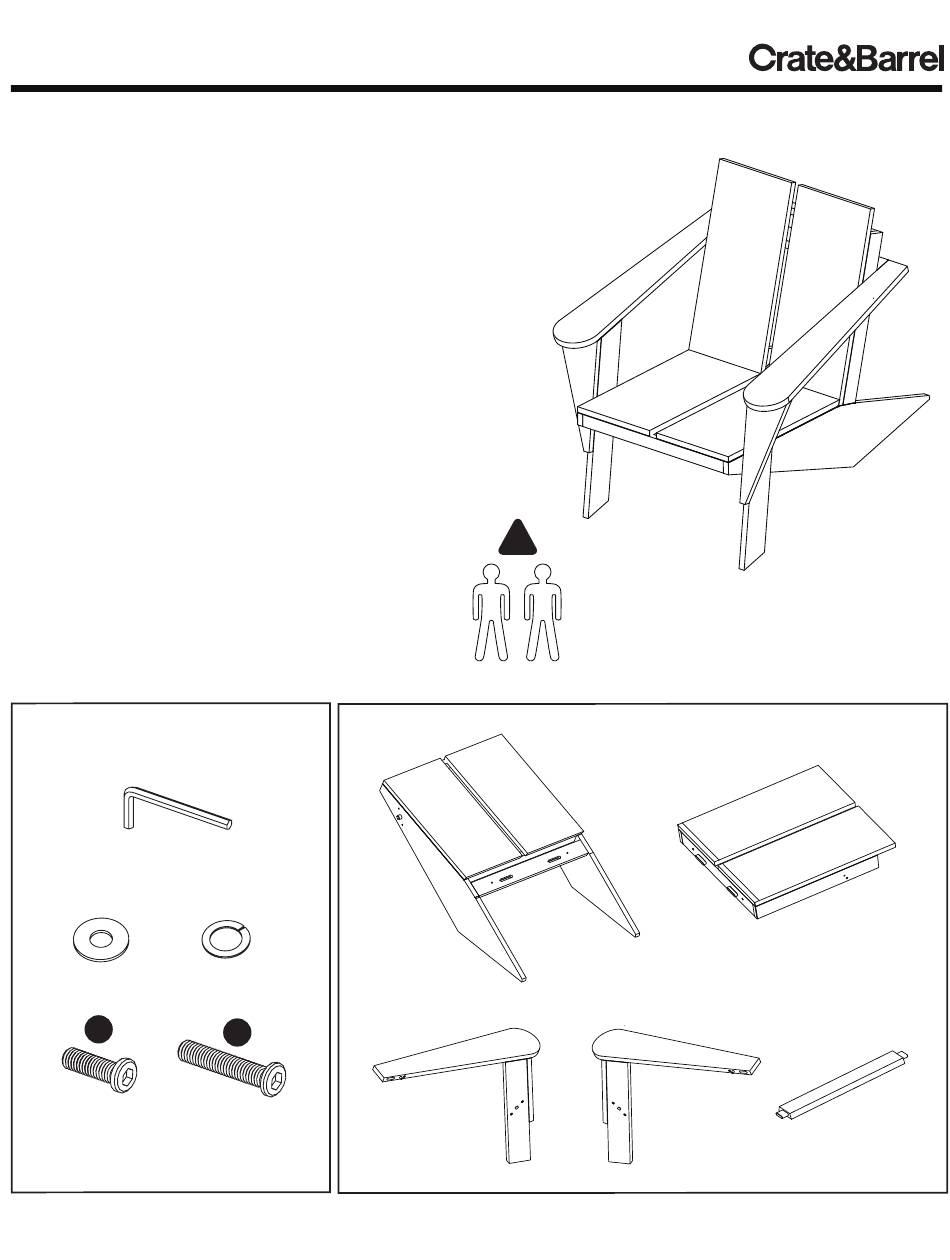 Crate&Barrel