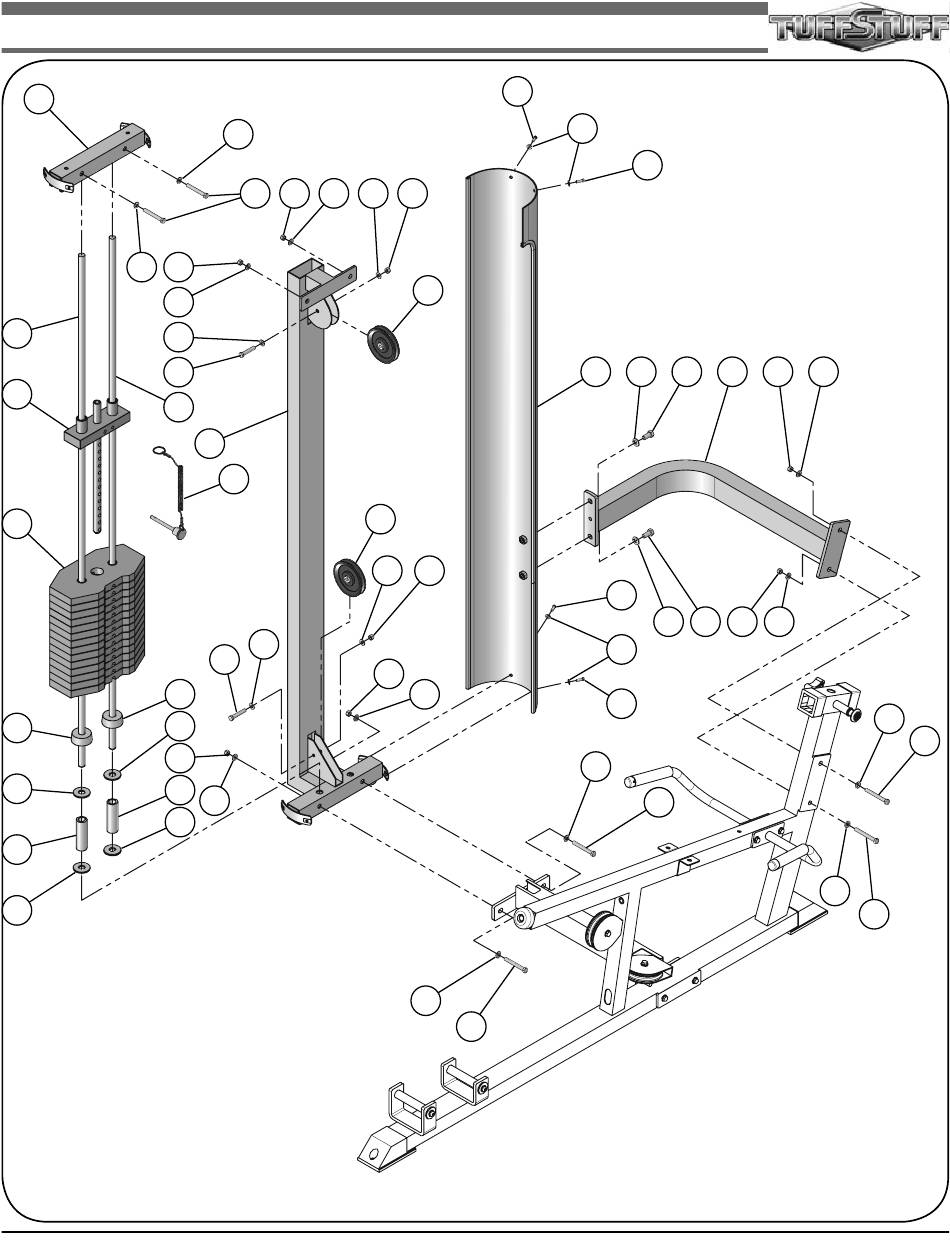 TUFFSTUFF