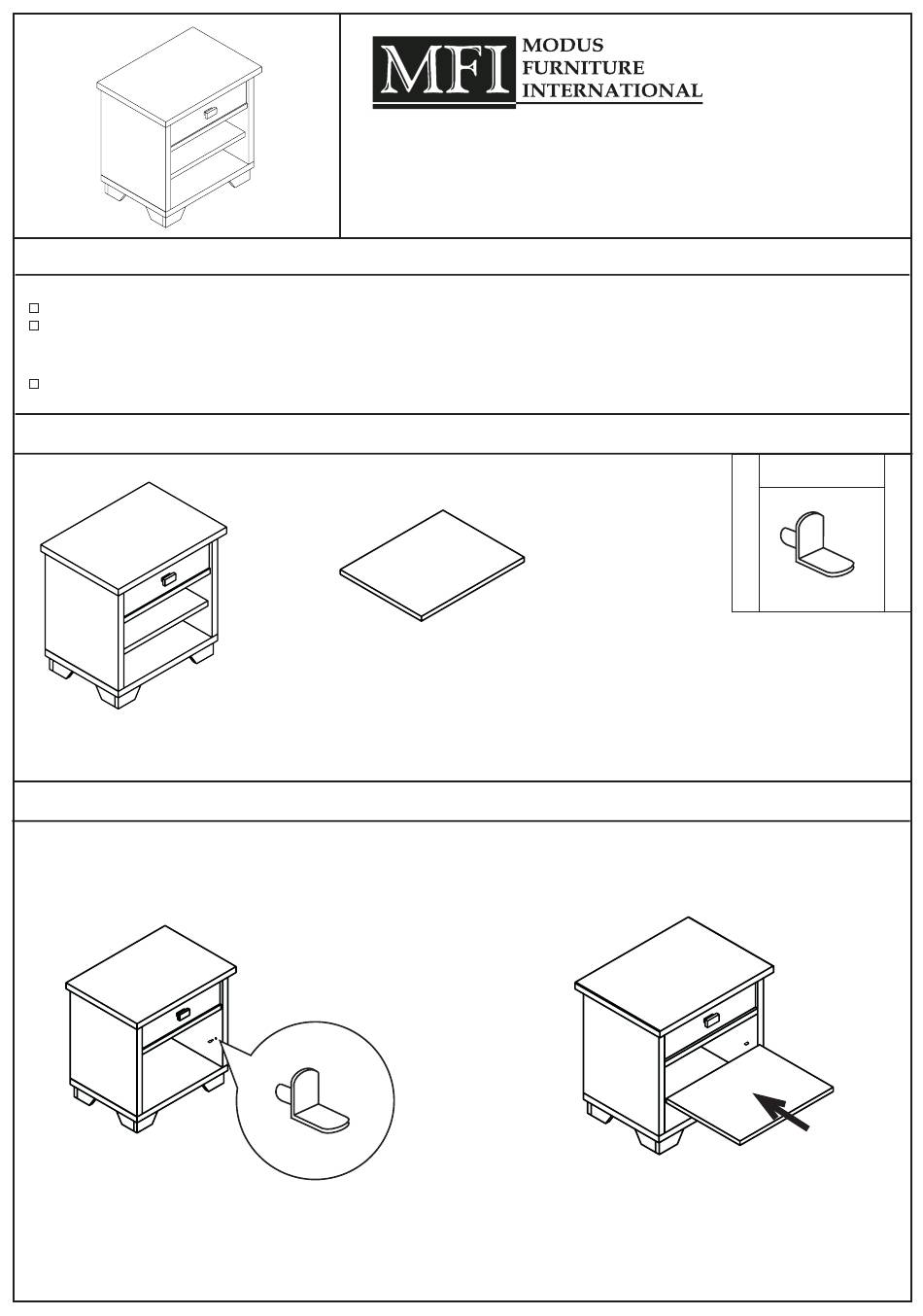 MFI MODUS FURNITURE INTERNATIONAL