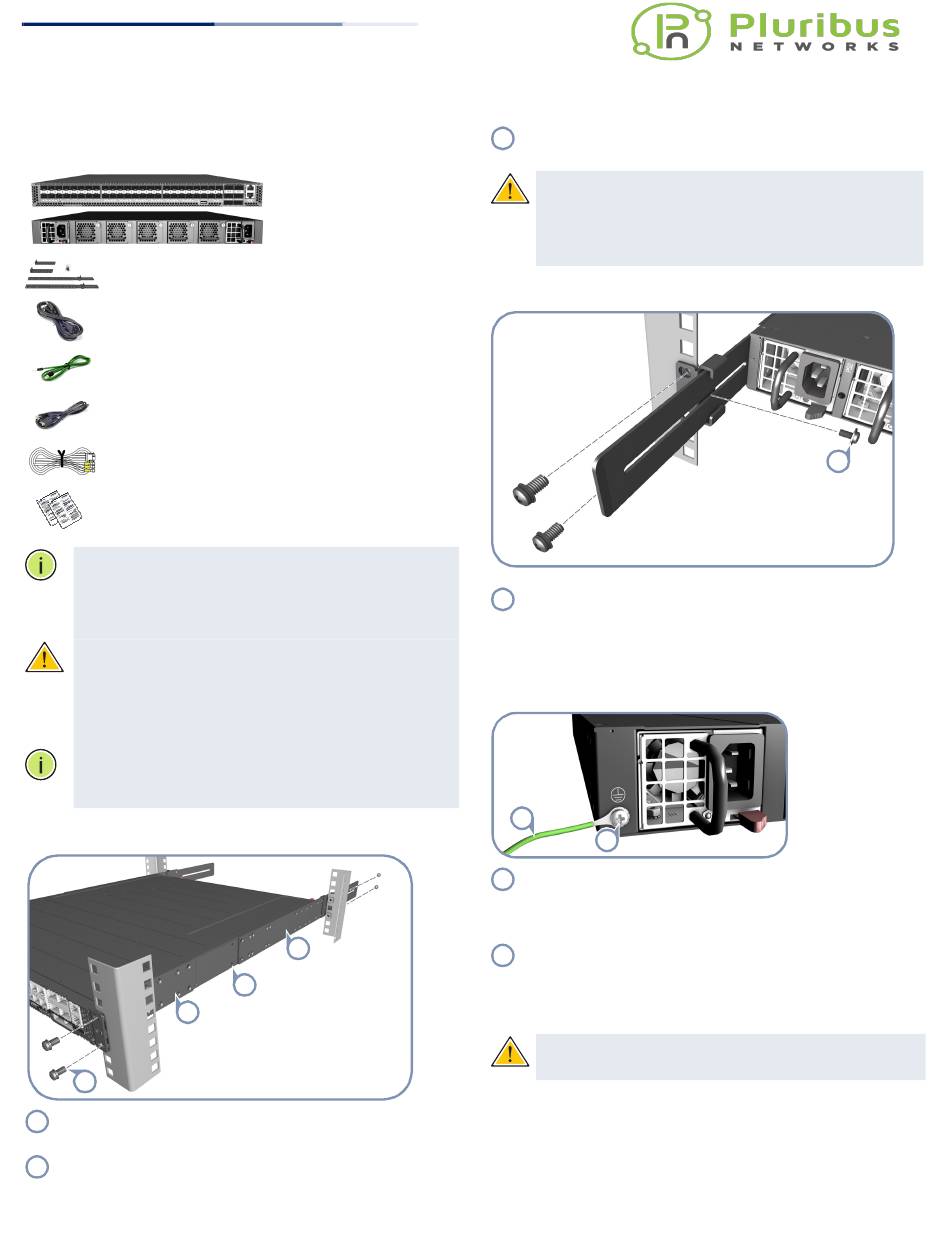 Pluribus
NETWORKS