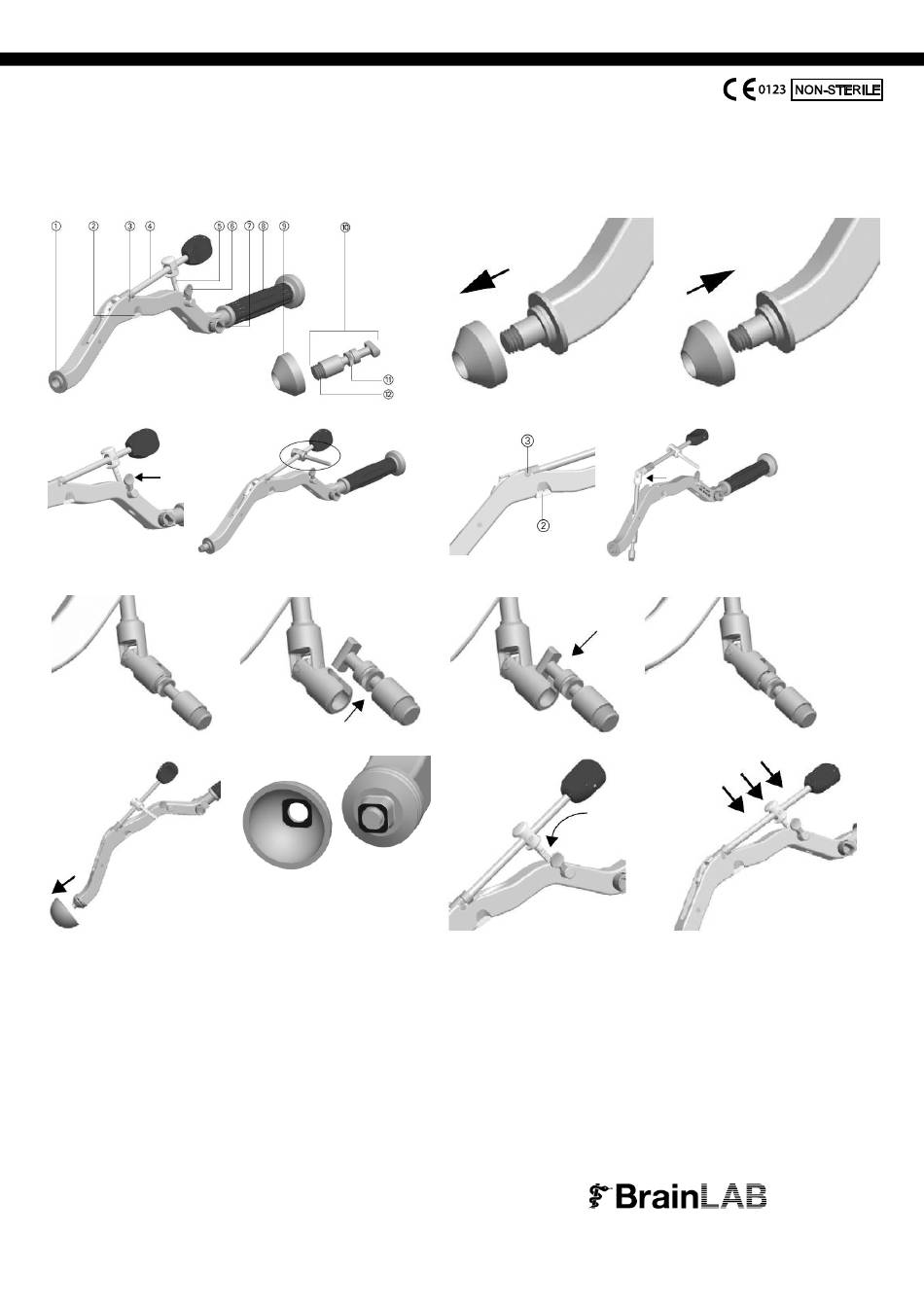 CE 0123 NON-STERILE

①
②
③
④
⑤
⑥
⑦
⑧
⑨
⑩
⑪
⑫

③
②

BrainLAB