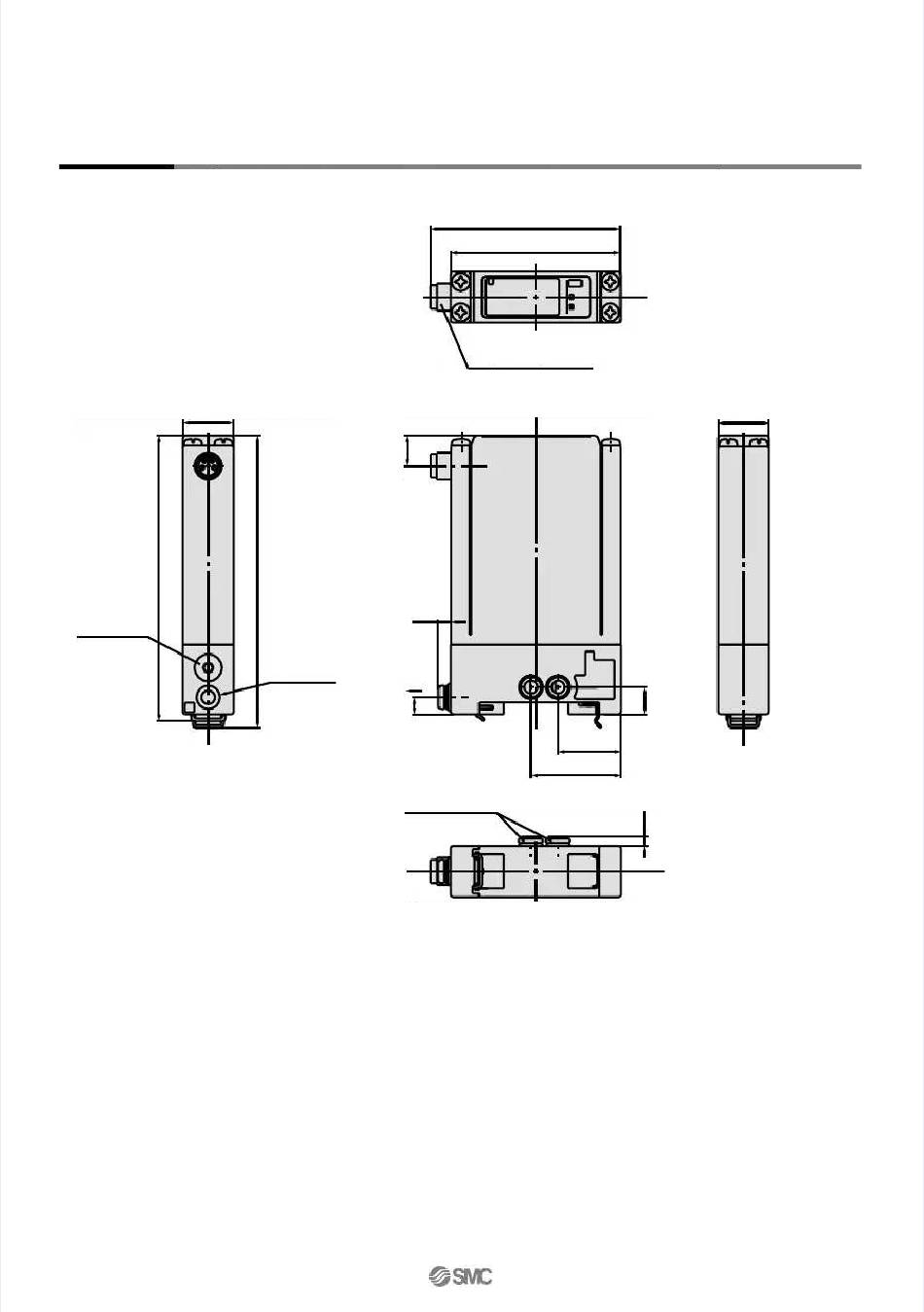 SMC