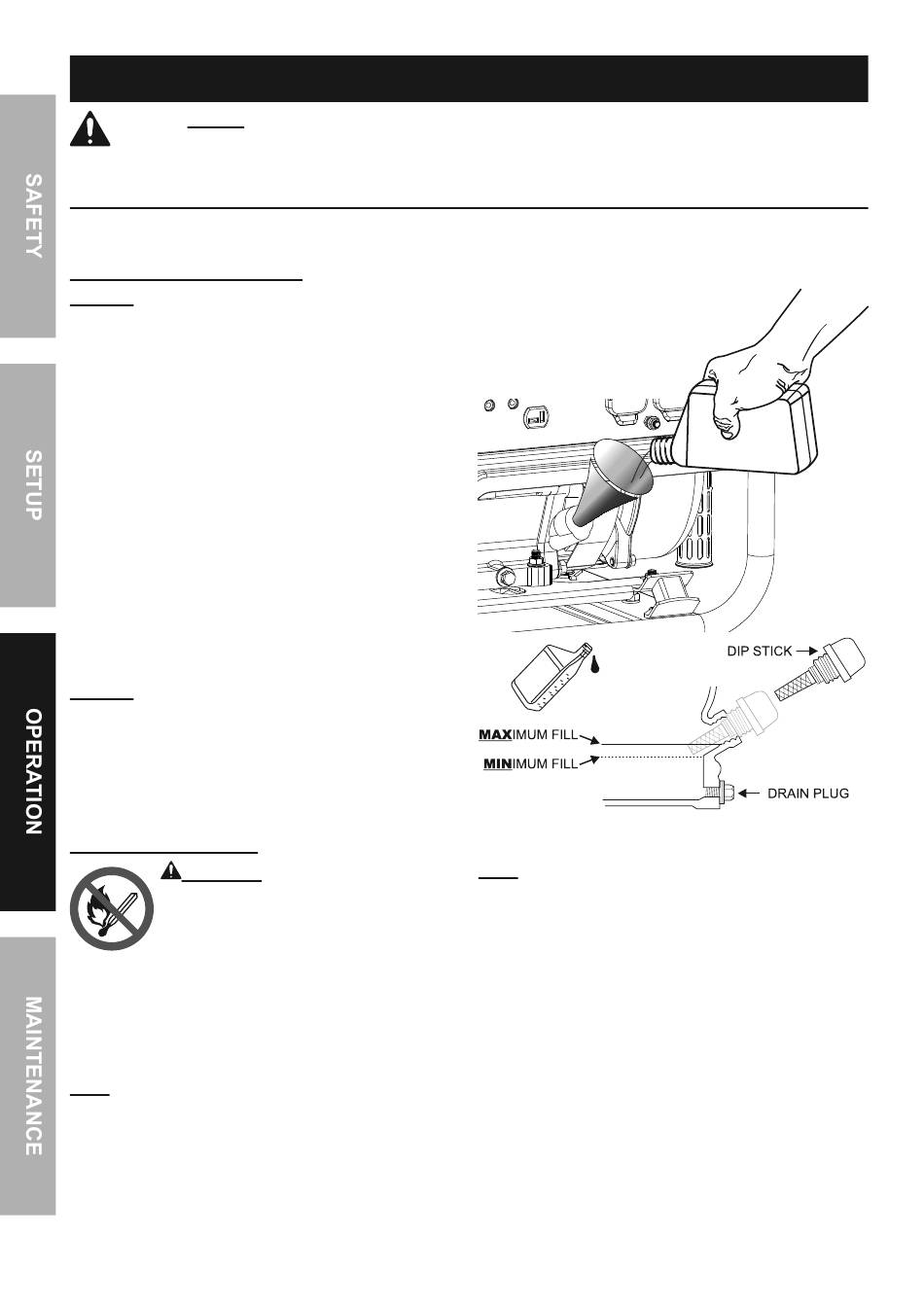 SAFETY

SETUP

OPERATION

MAINTENANCE

DIP STICK

MAXIMUM FILL

MINIMUM FILL

DRAIN PLUG