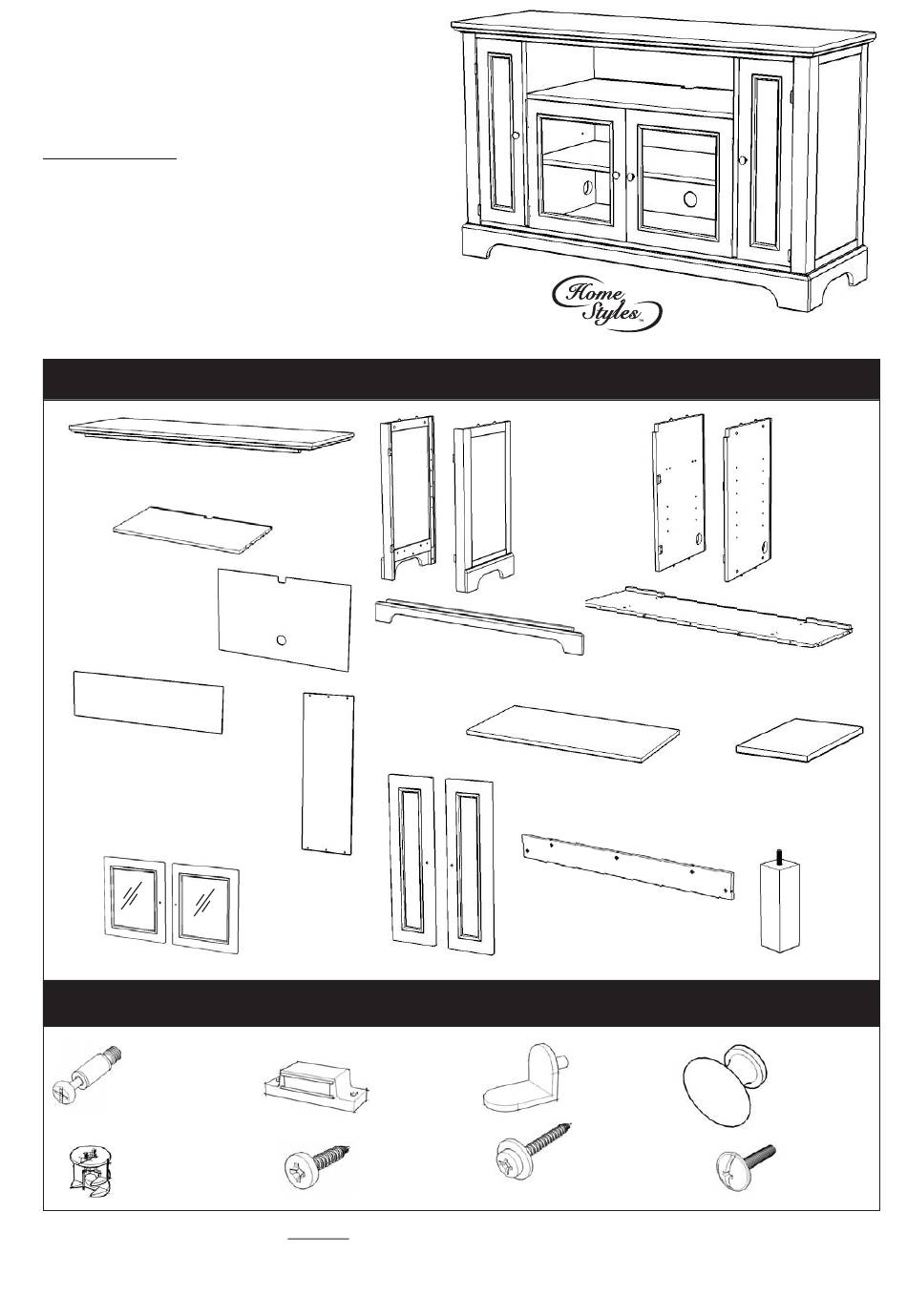 Home Styles