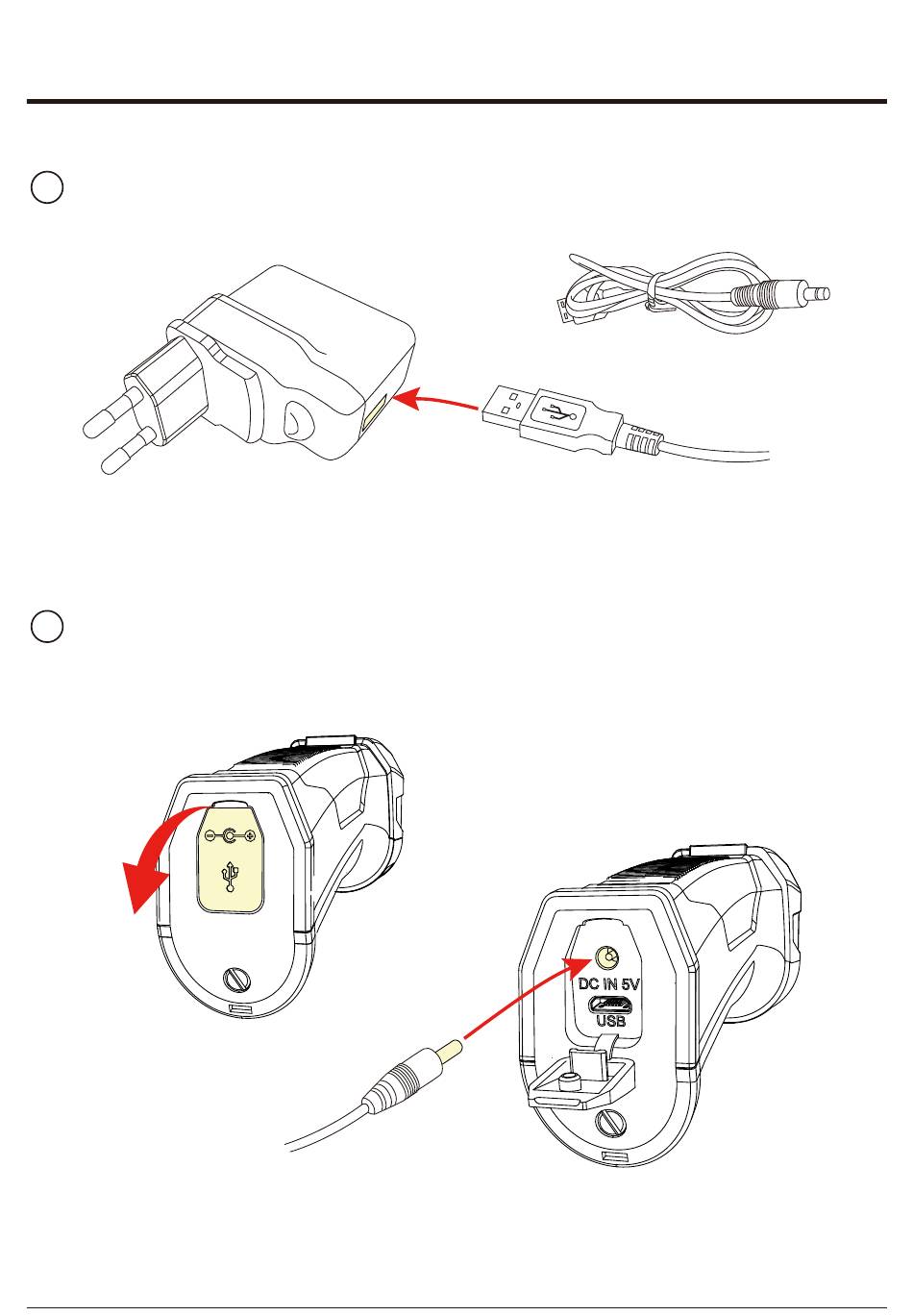 DC IN 5V
USB