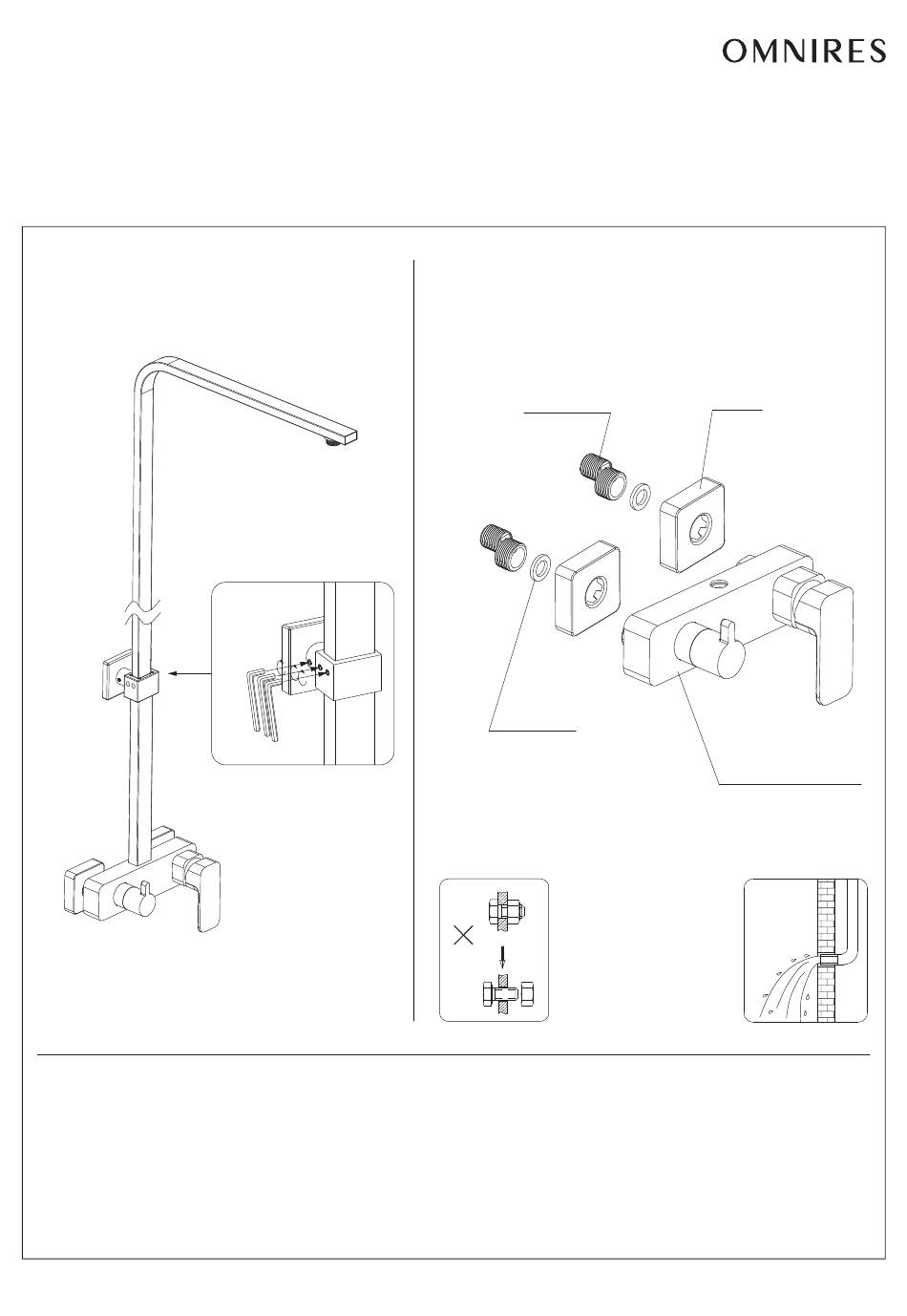 OMNIRES