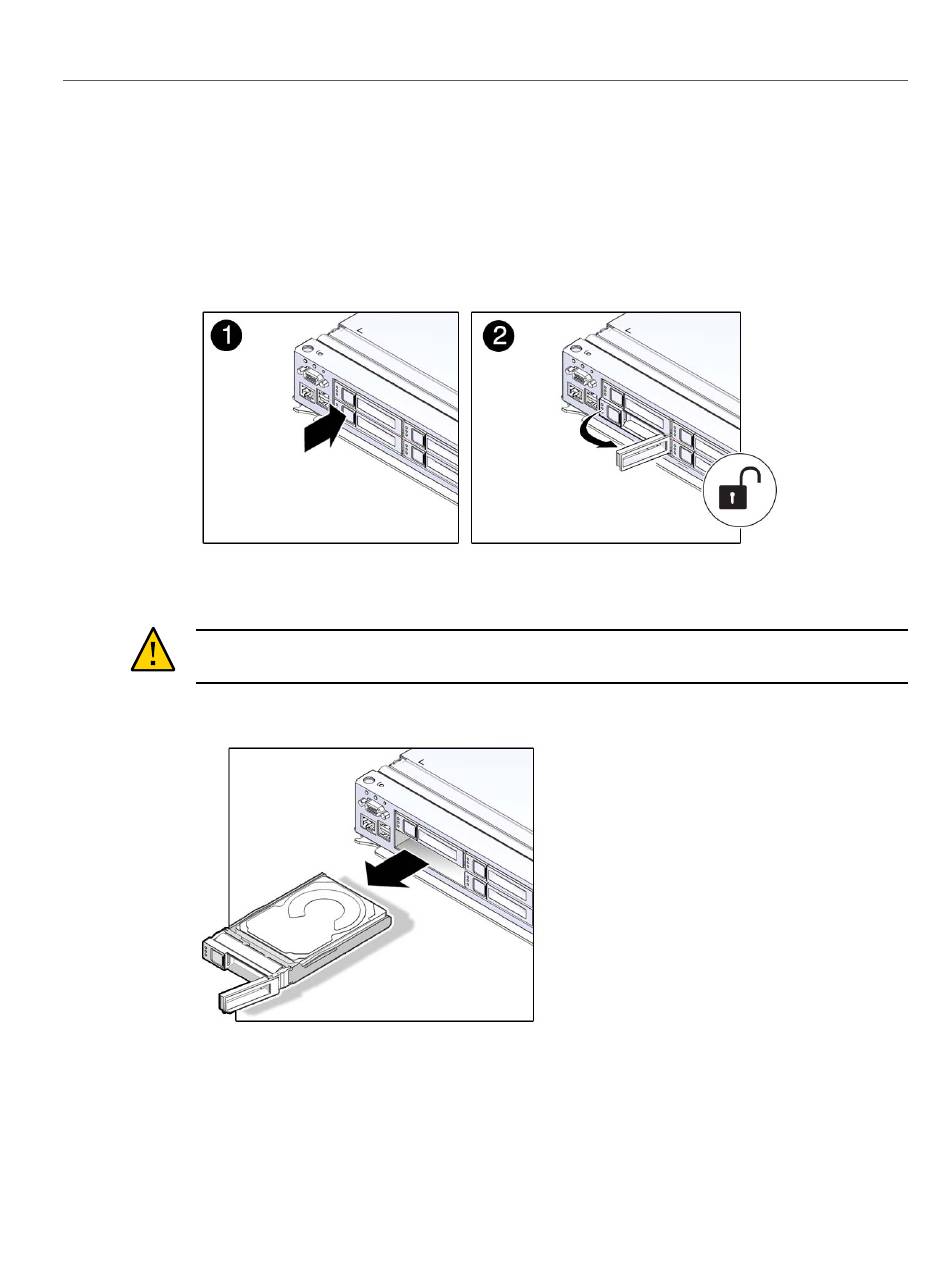 1

2