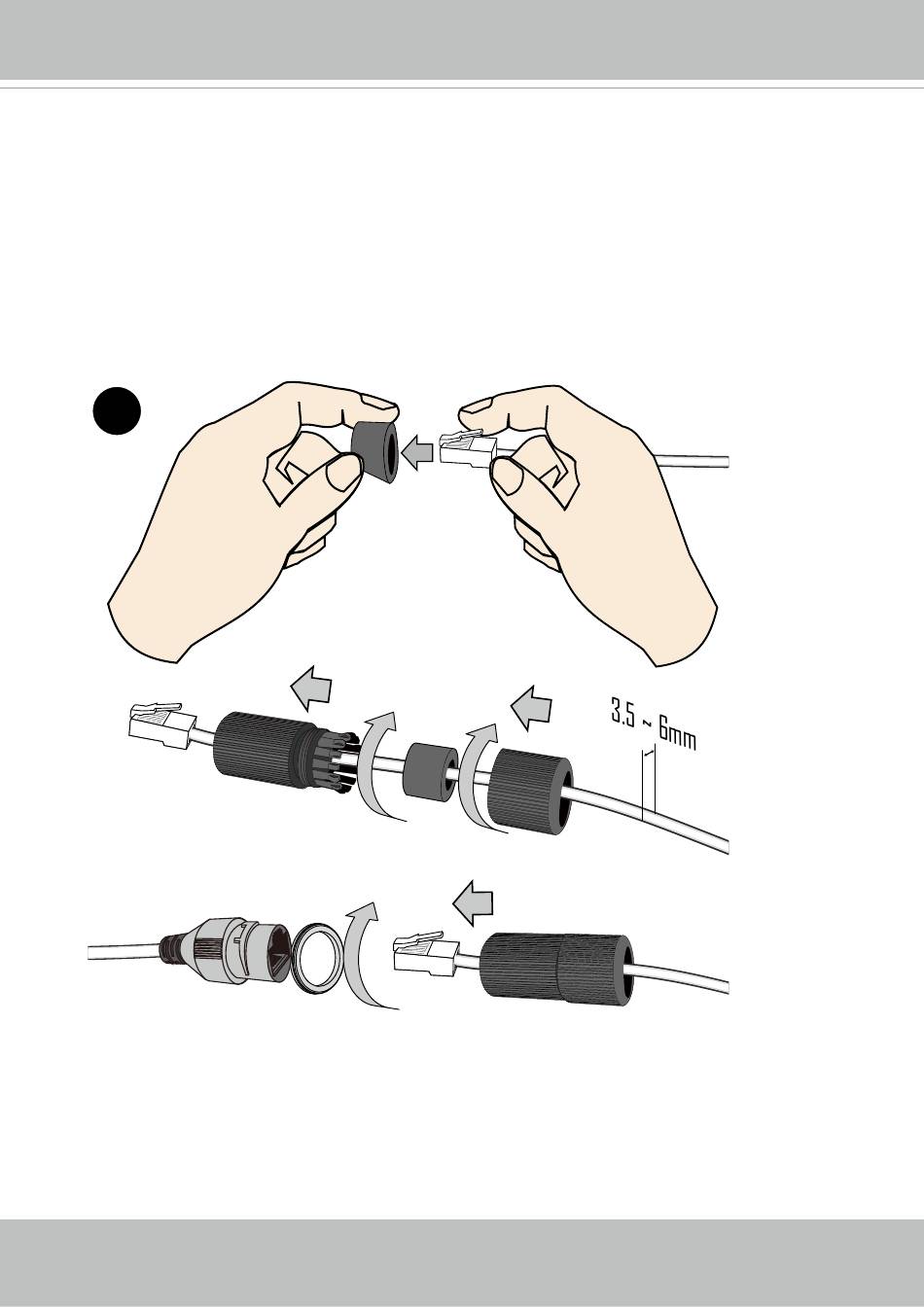 3.5 ~ 6mm