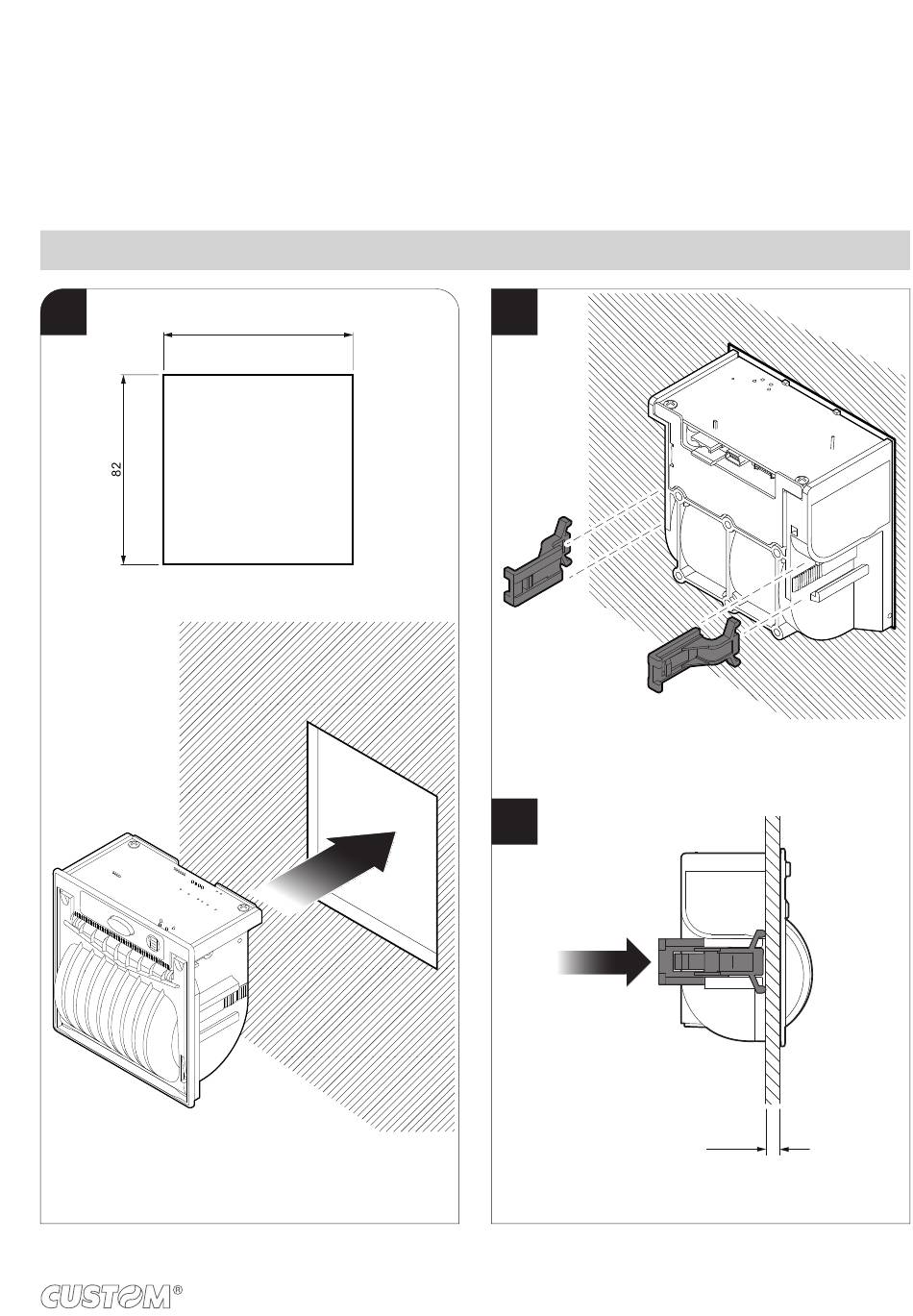 82

CUSTOM®