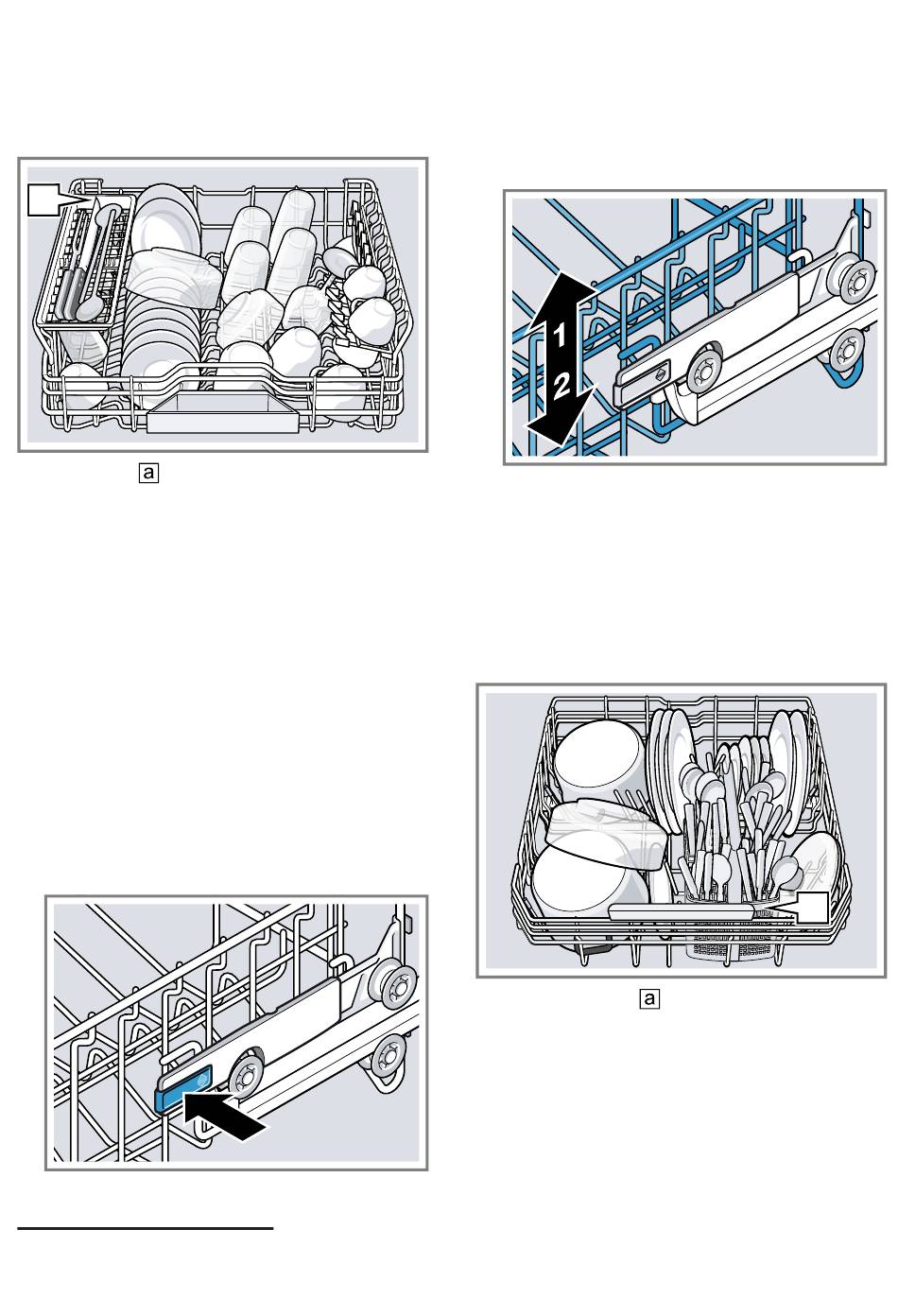 a

1

2

a