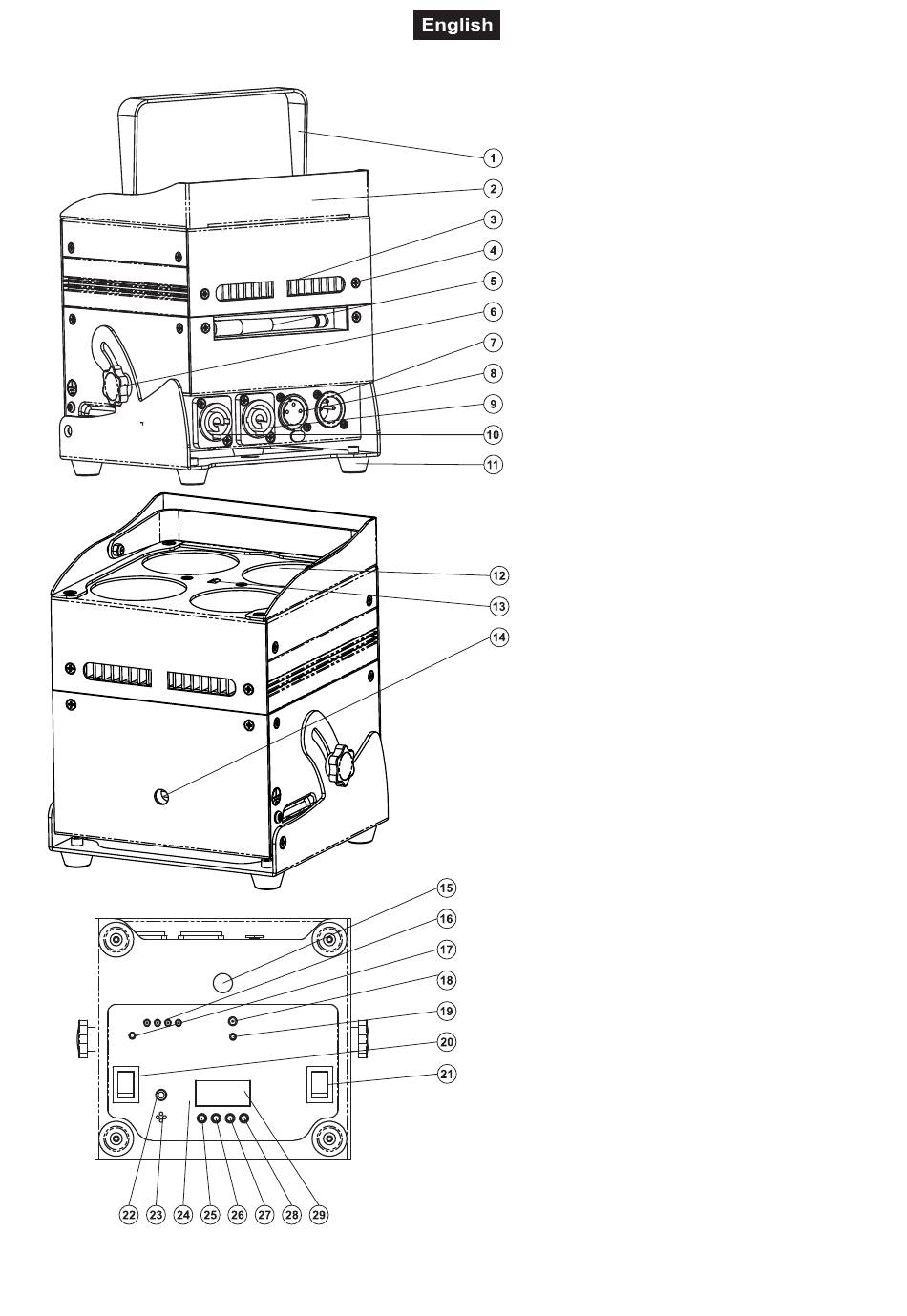 English

1
2
3
4
5
6
7
8
9
10
11
12
13
14
15
16
17
18
19
20
21
22 23 24 25 26 27 28 29