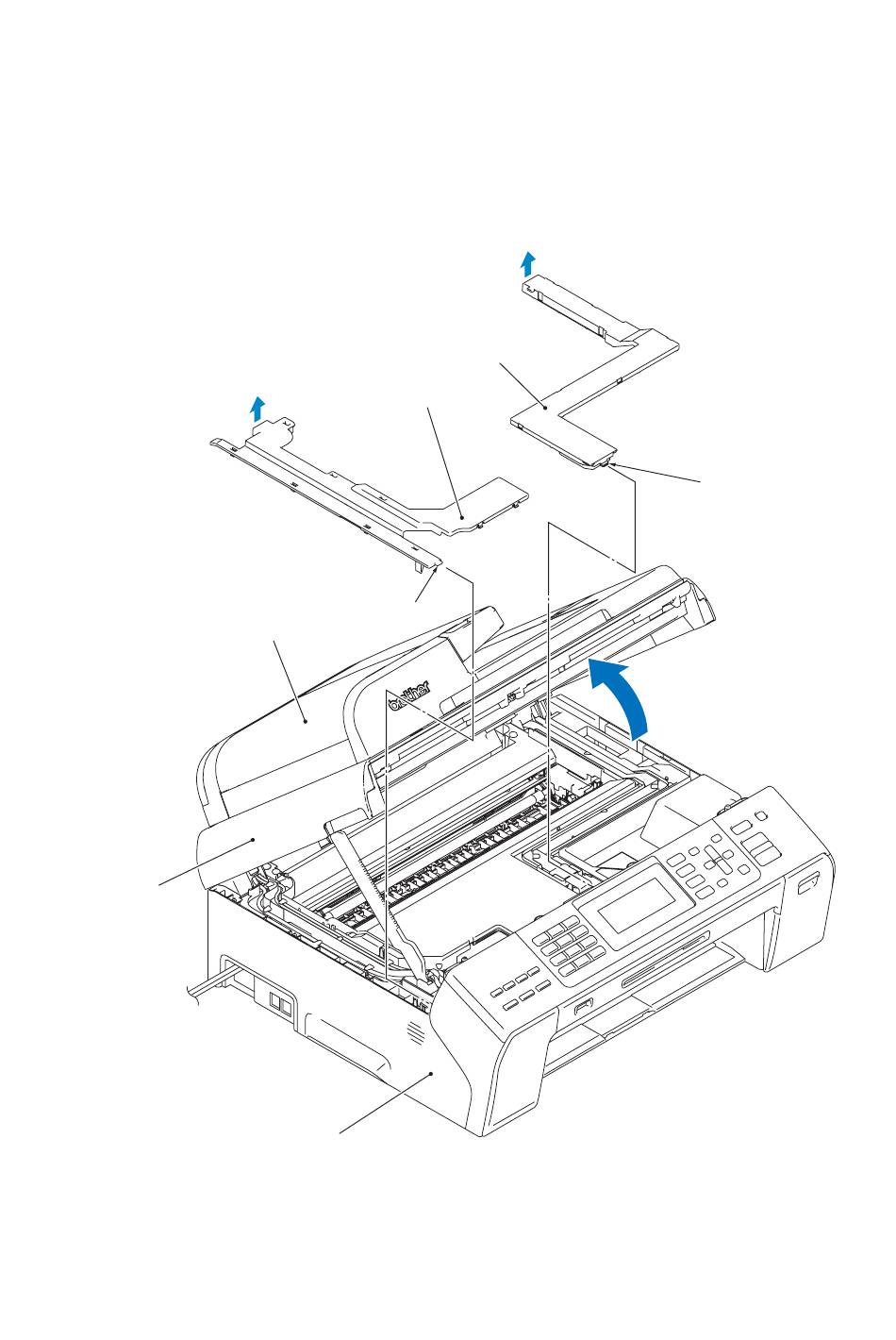 brother