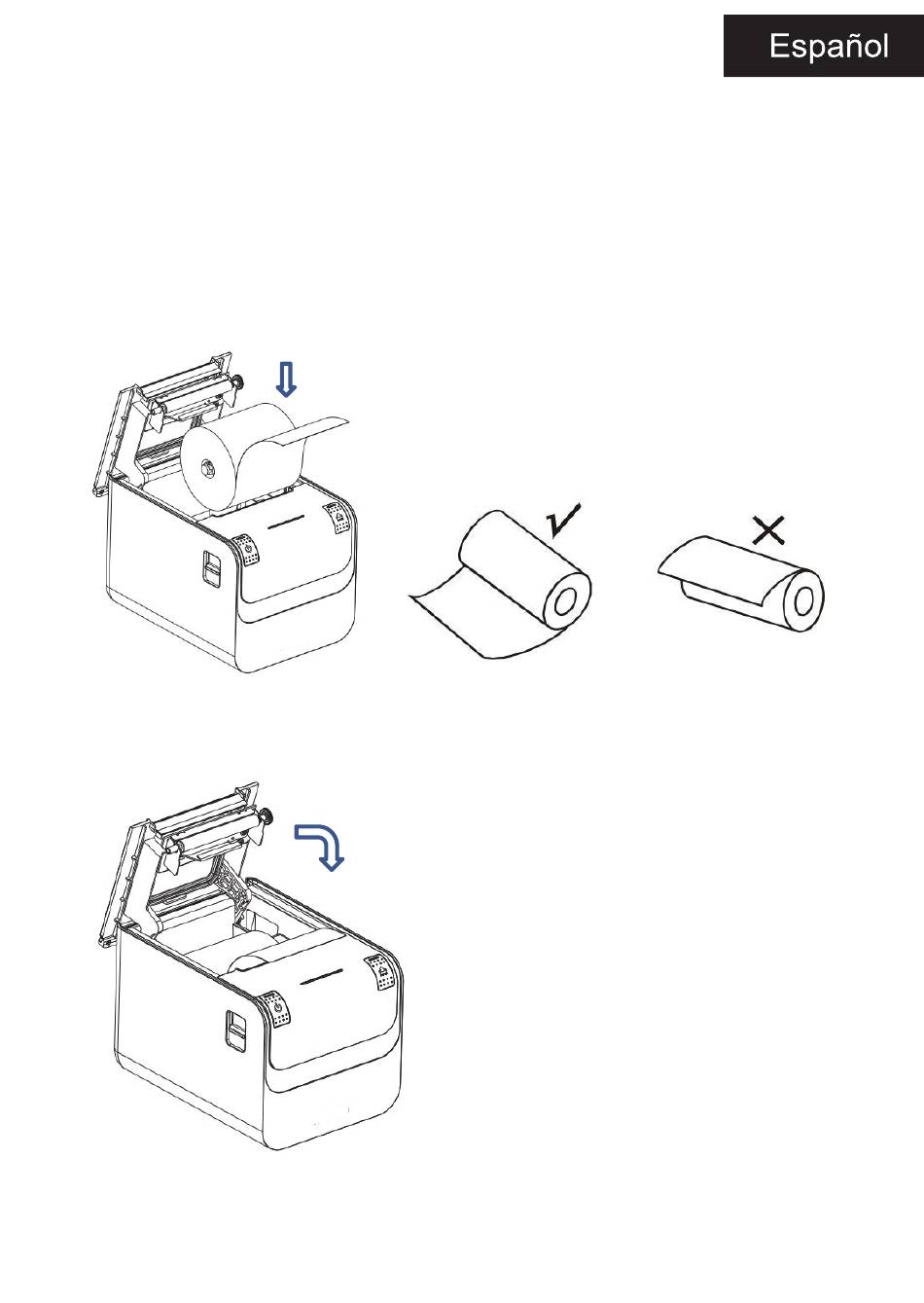 Español