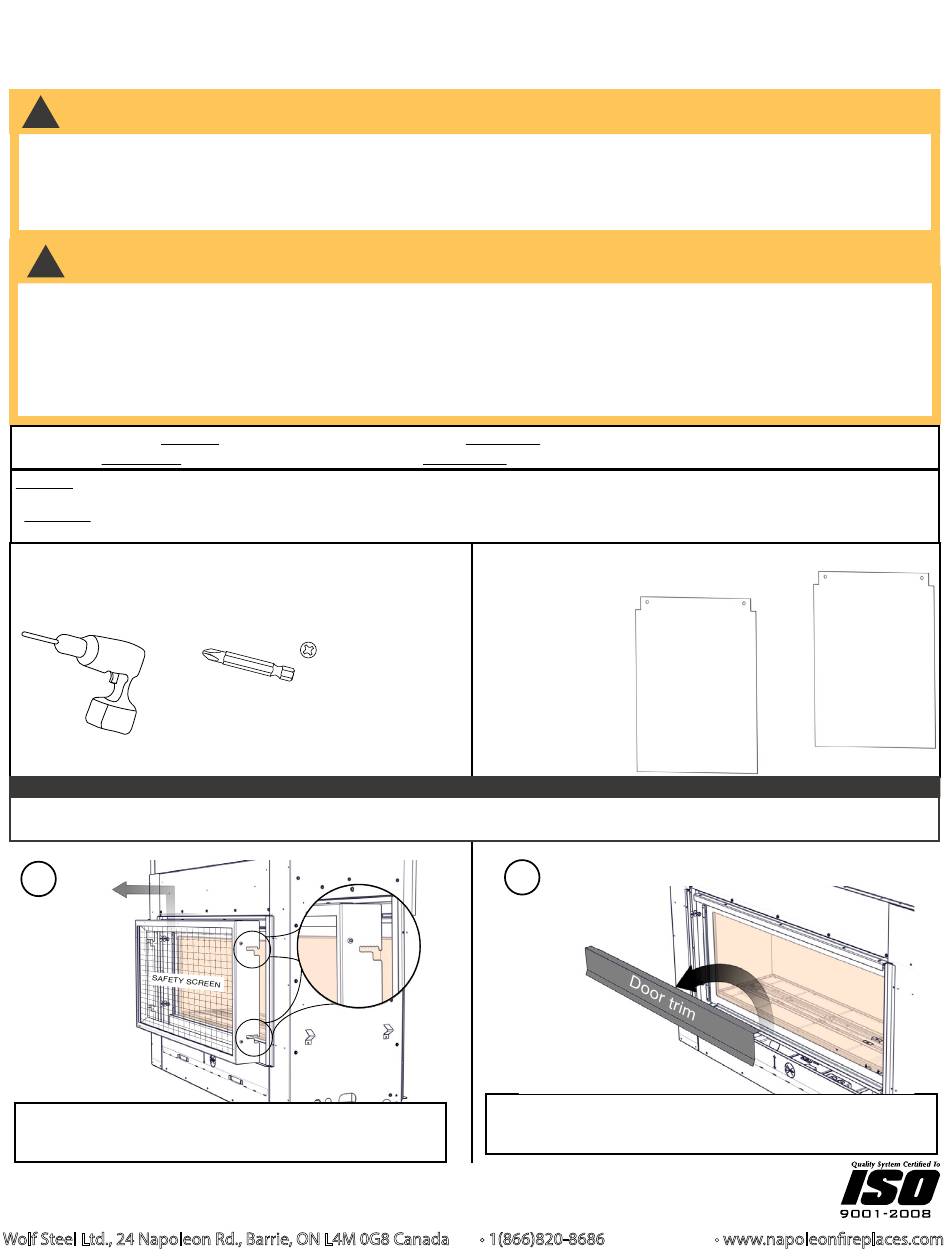 SAFETY SCREEN

Door trim

Quality System Certified To

ISO

9001-2008

Wolf Steel Ltd., 24 Napoleon Rd., Barrie, ON L4M 0G8 Canada • 1(866)820-8686 • www.napoleonfireplaces.com