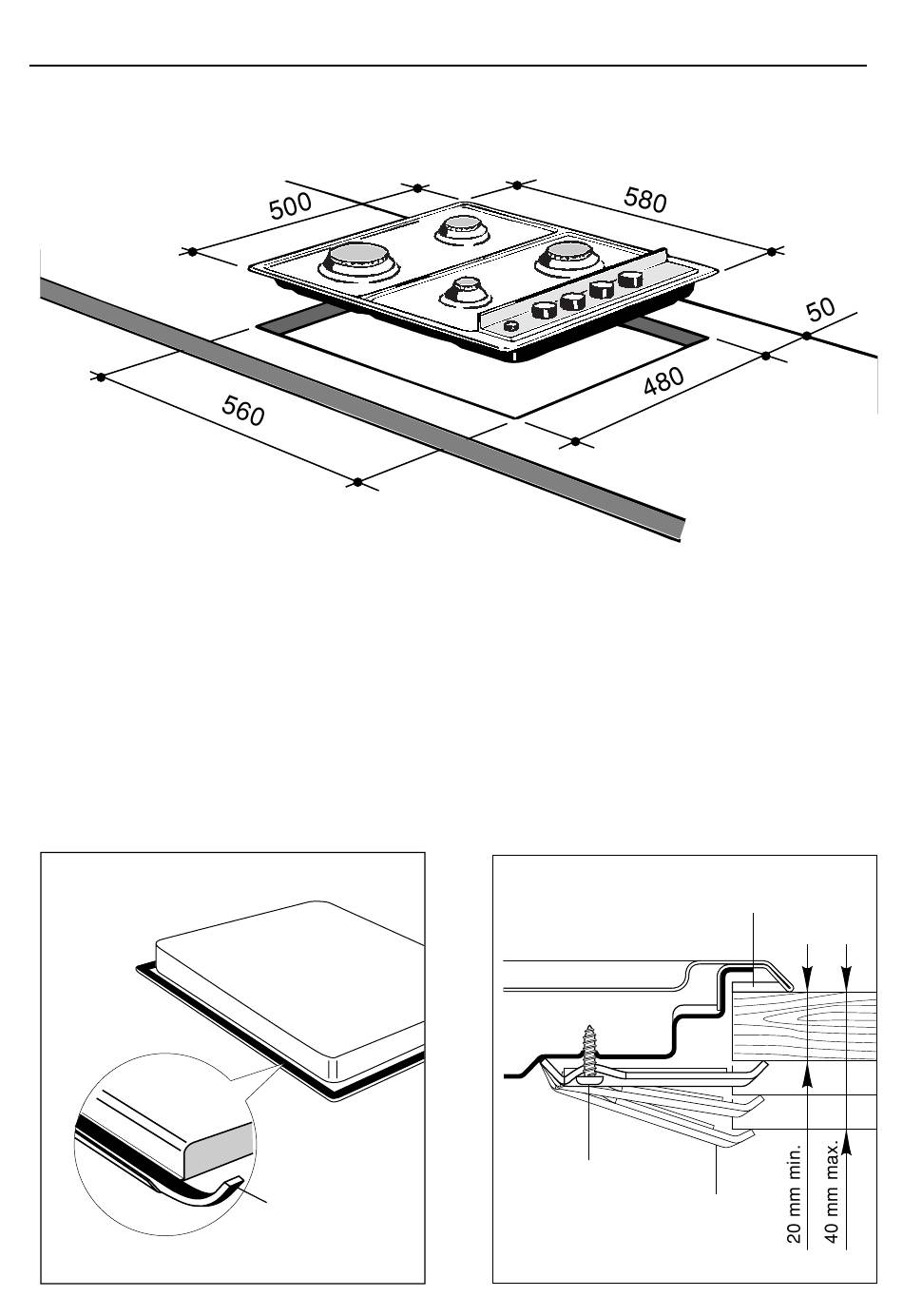 500
580
50
480
560

20 mm min.
40 mm max.