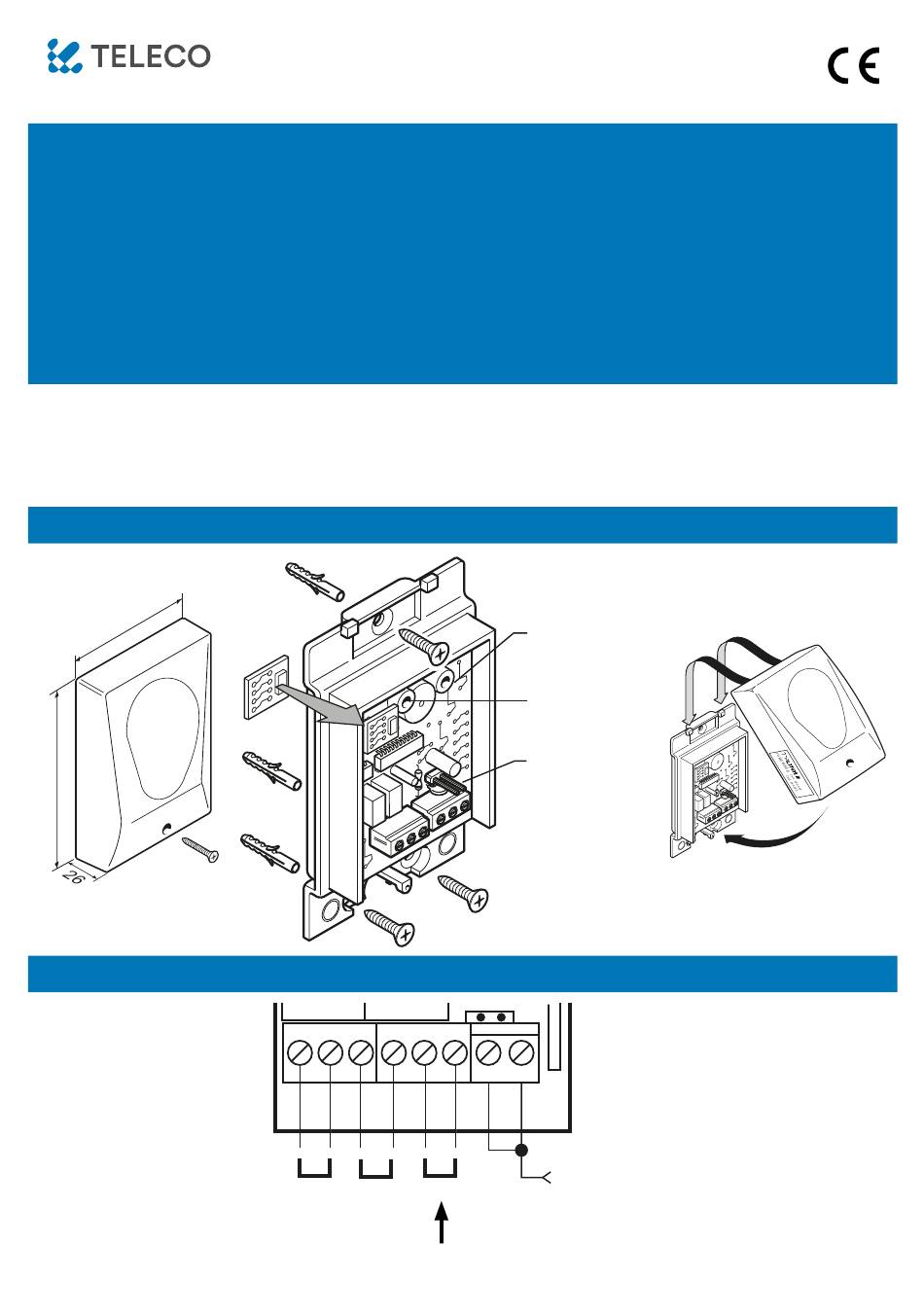 TELECO

CE

26