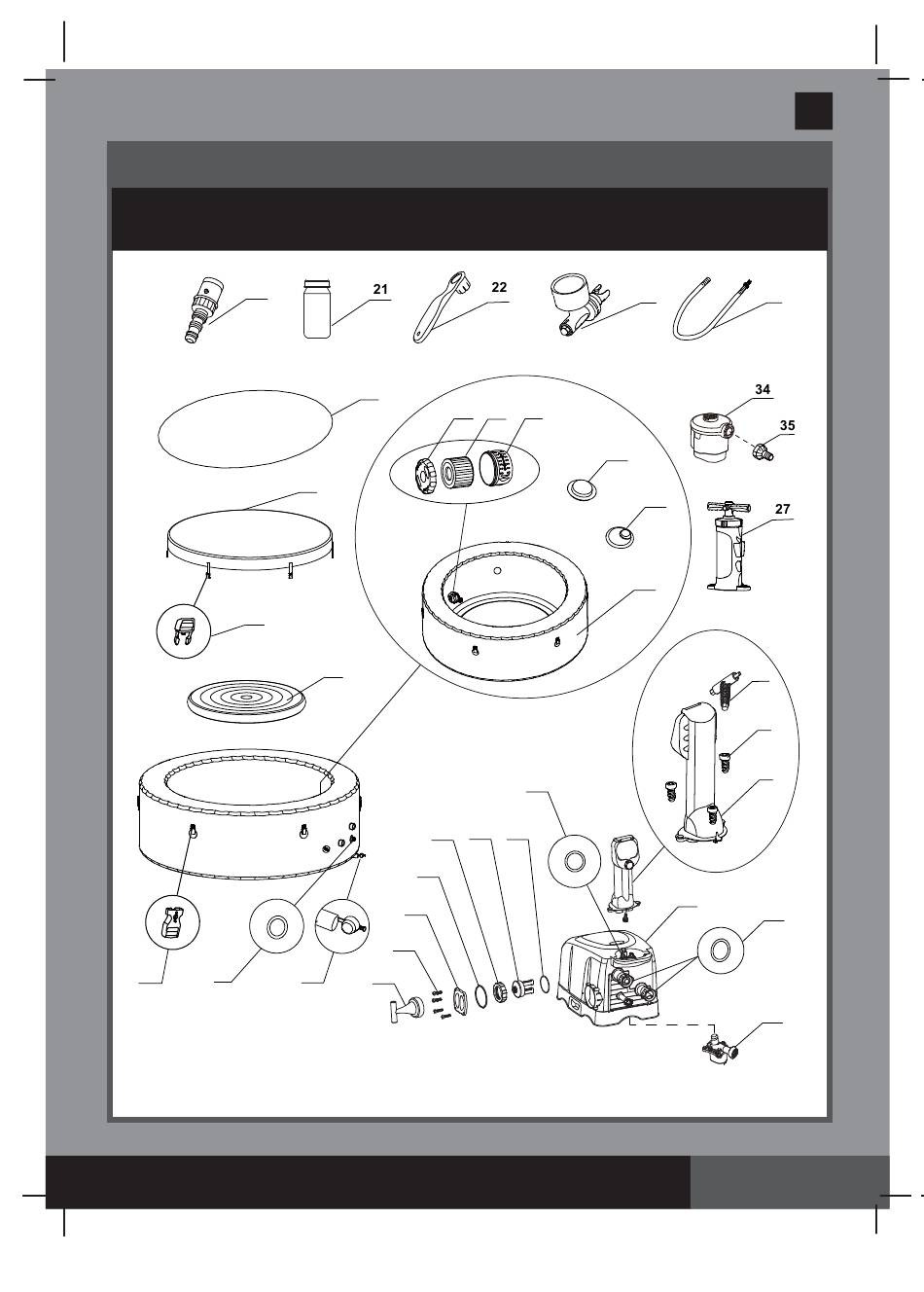 21
22
34
35
27