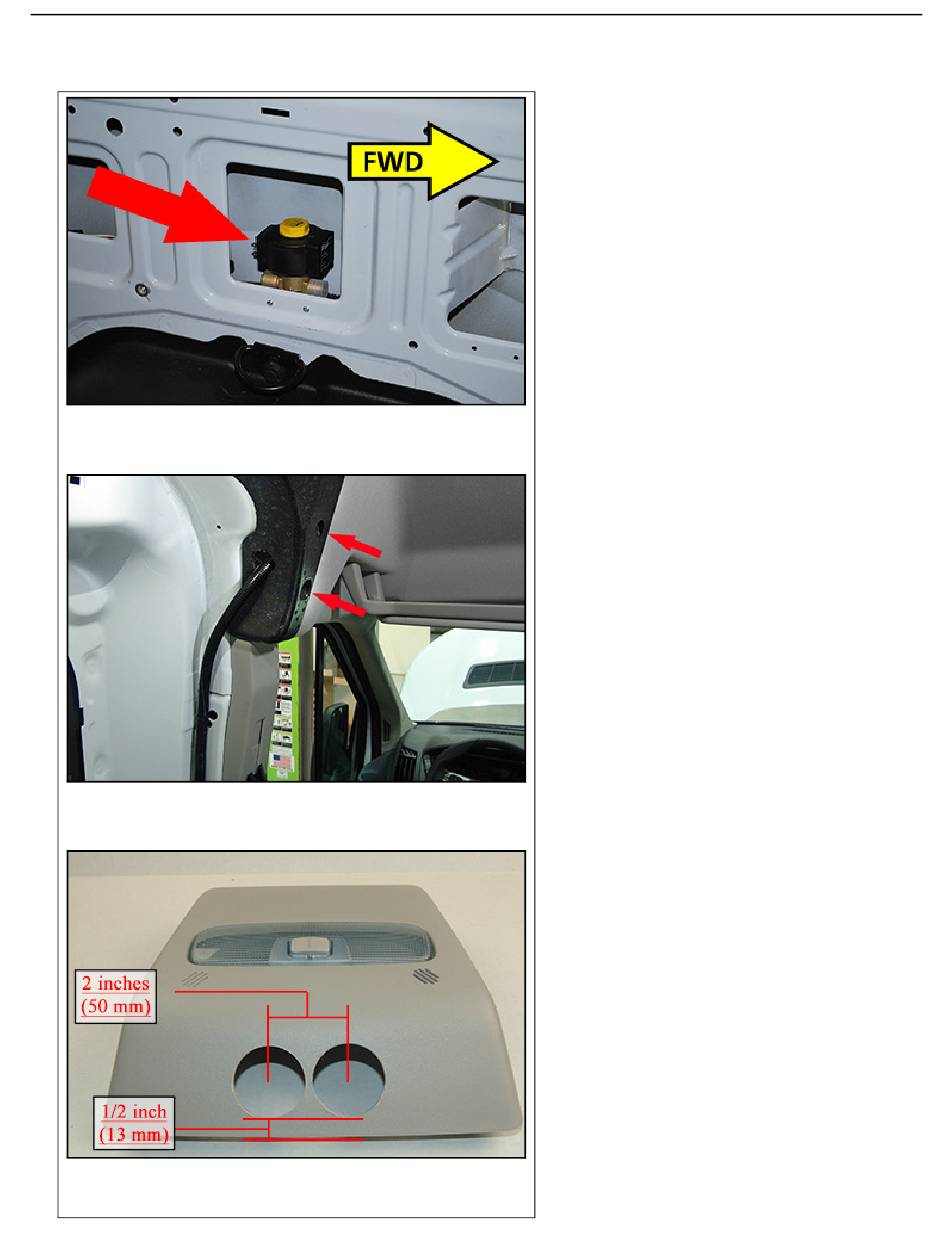 FWD

2 inches
(50 mm)

1/2 inch
(13 mm)