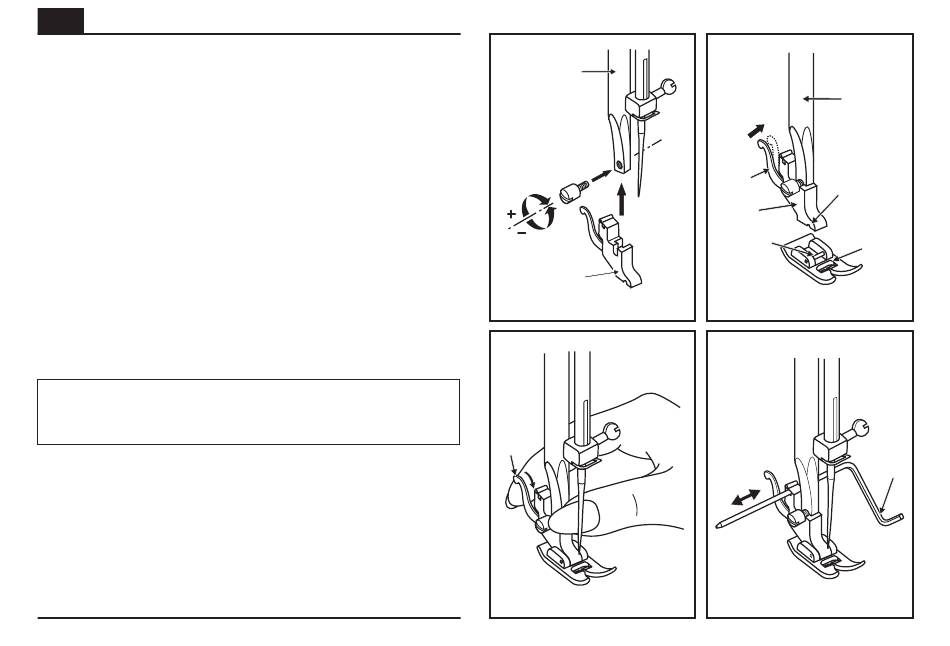 +
−