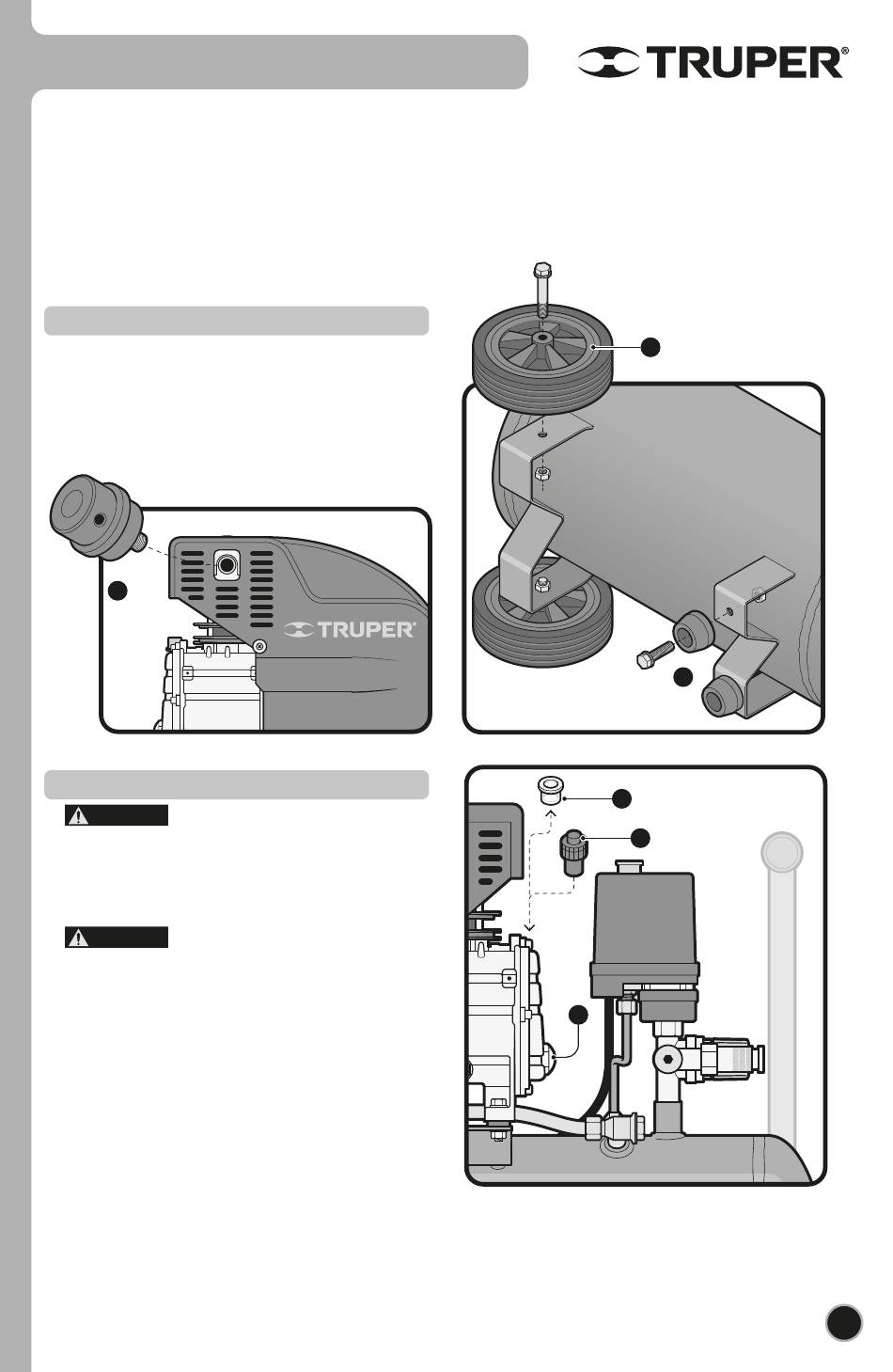 TRUPER®

TRUPER®