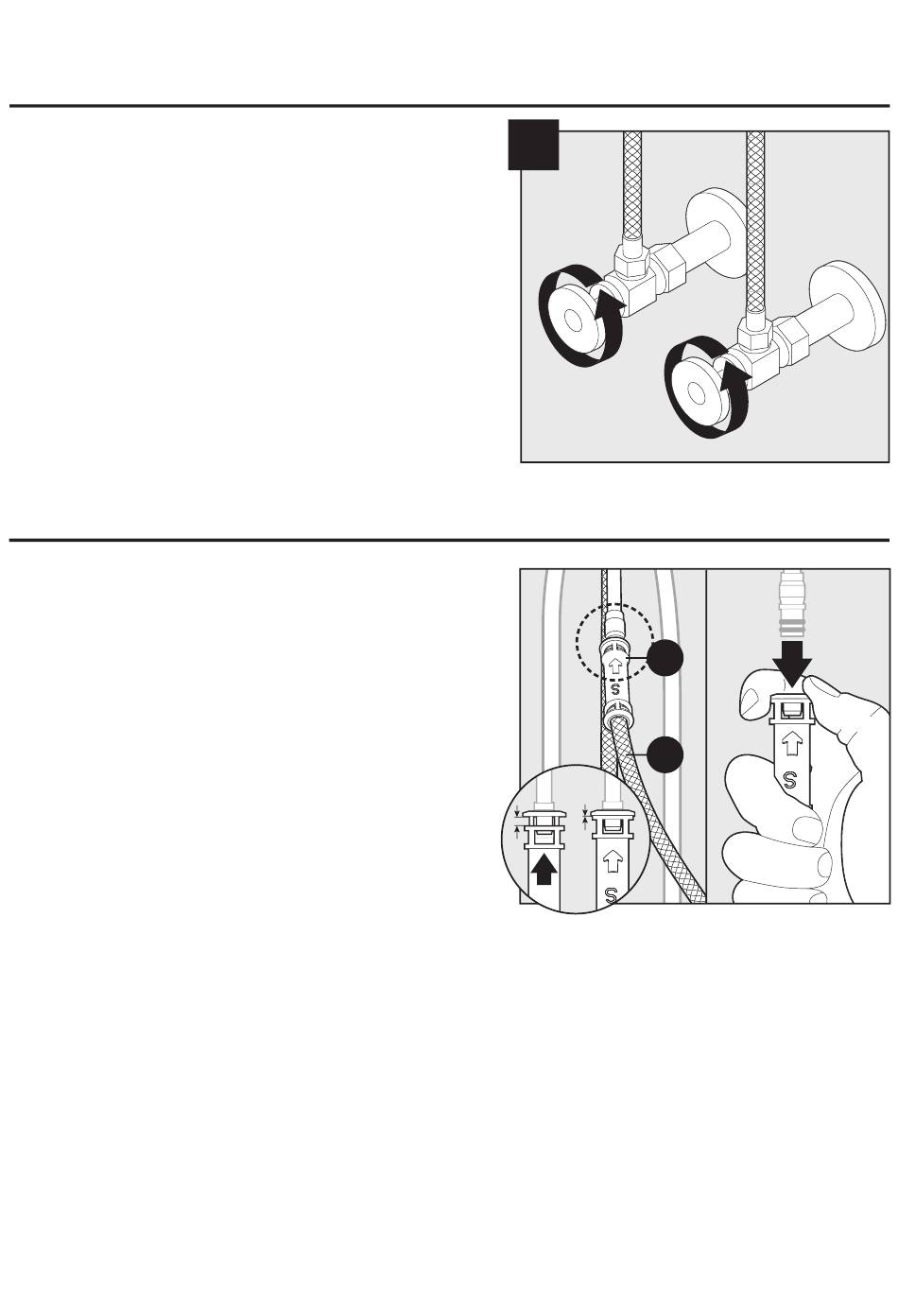 S

S

S